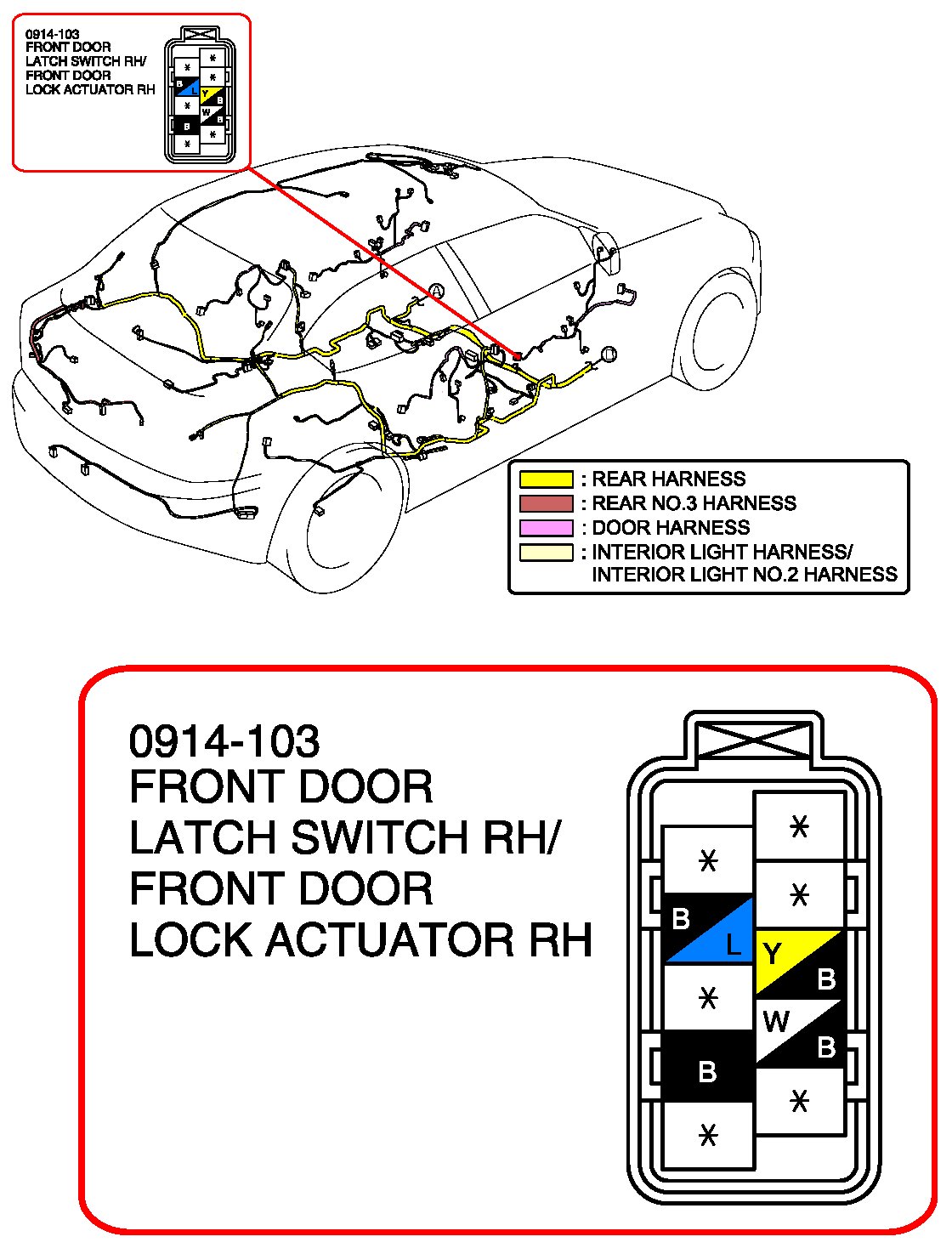 0914-103
FRONT DOOR
LATCH SWITCH RH/
FRONT DOOR
LOCK ACTUATOR RH

\*
\*
\*
B
L
Y
B
\*
W
B
B
\*
\*

A

D

: REAR HARNESS
: REAR NO.3 HARNESS
: DOOR HARNESS
: INTERIOR LIGHT HARNESS/
INTERIOR LIGHT NO.2 HARNESS

0914-103
FRONT DOOR
LATCH SWITCH RH/
FRONT DOOR
LOCK ACTUATOR RH

\*
\*
\*
B
L
Y
B
\*
W
B
B
\*
\*