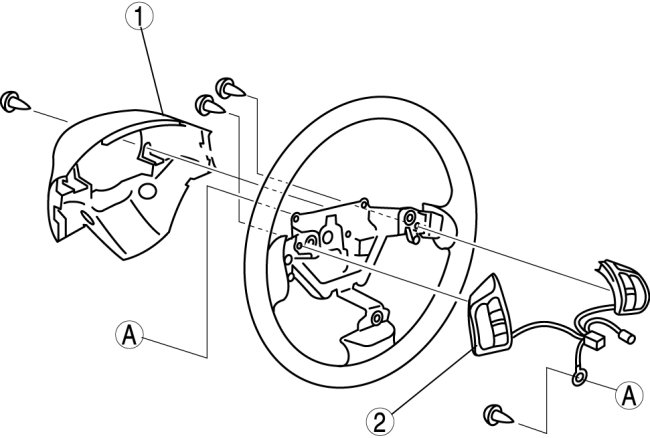 1
A
2
A