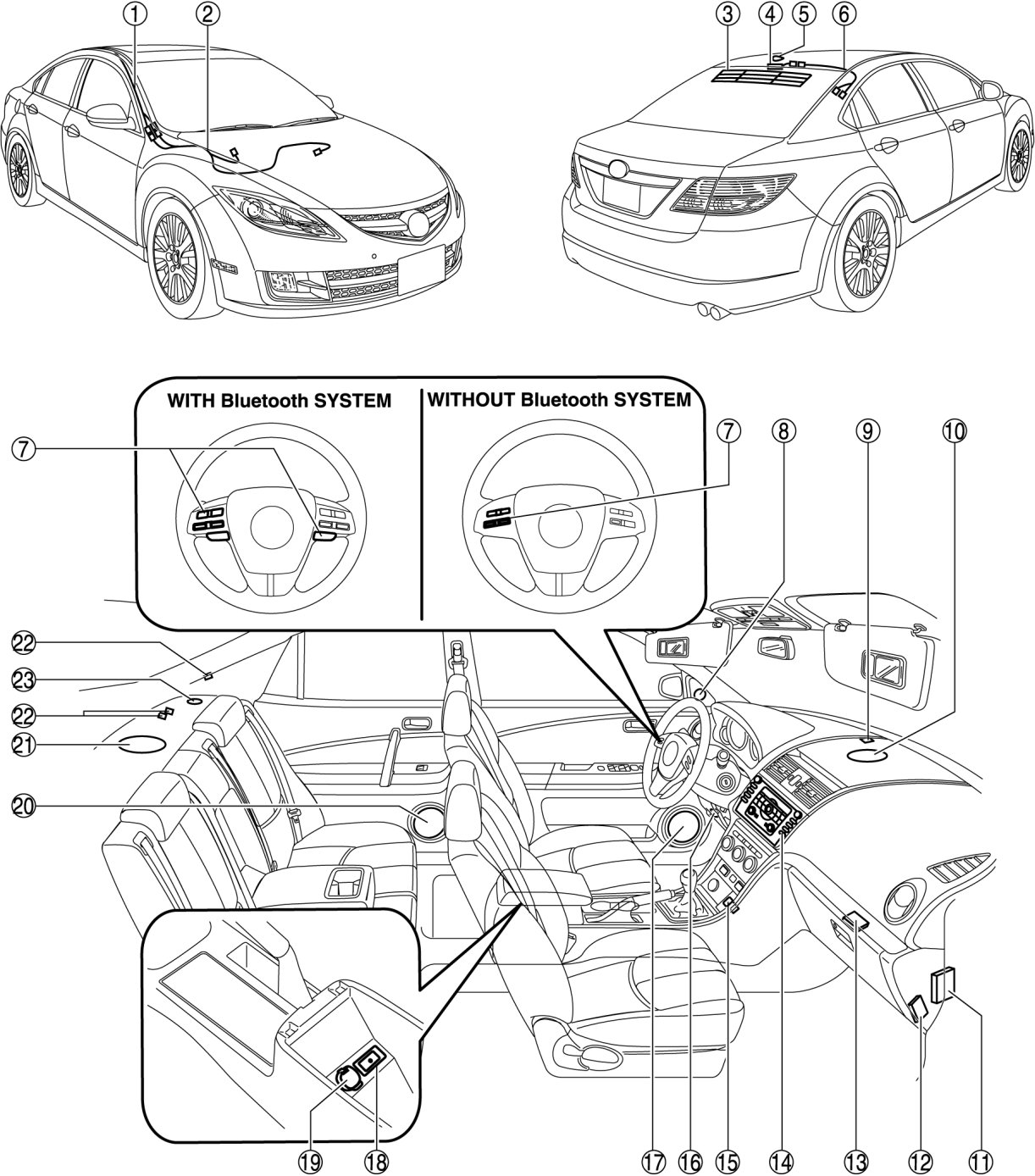 ①
②
③
④
⑤
⑥

WITH Bluetooth SYSTEM

WITHOUT Bluetooth SYSTEM

⑦
⑦
⑧
⑨
⑩
㉒
㉓
㉒
㉑
⑳
⑲
⑱
⑰
⑯
⑮
⑭
⑬
⑫
⑪