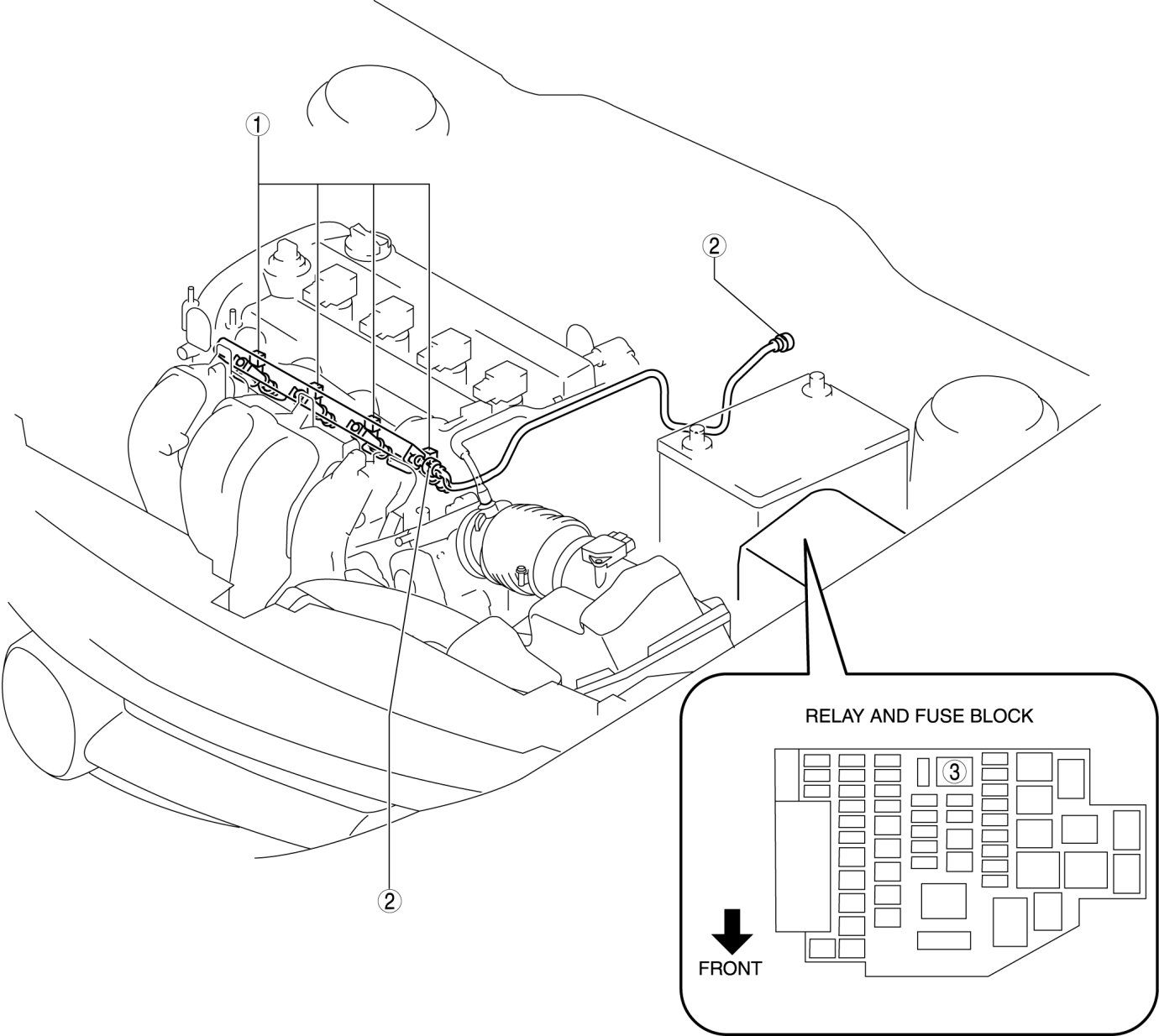 1

2

2

RELAY AND FUSE BLOCK

3

FRONT