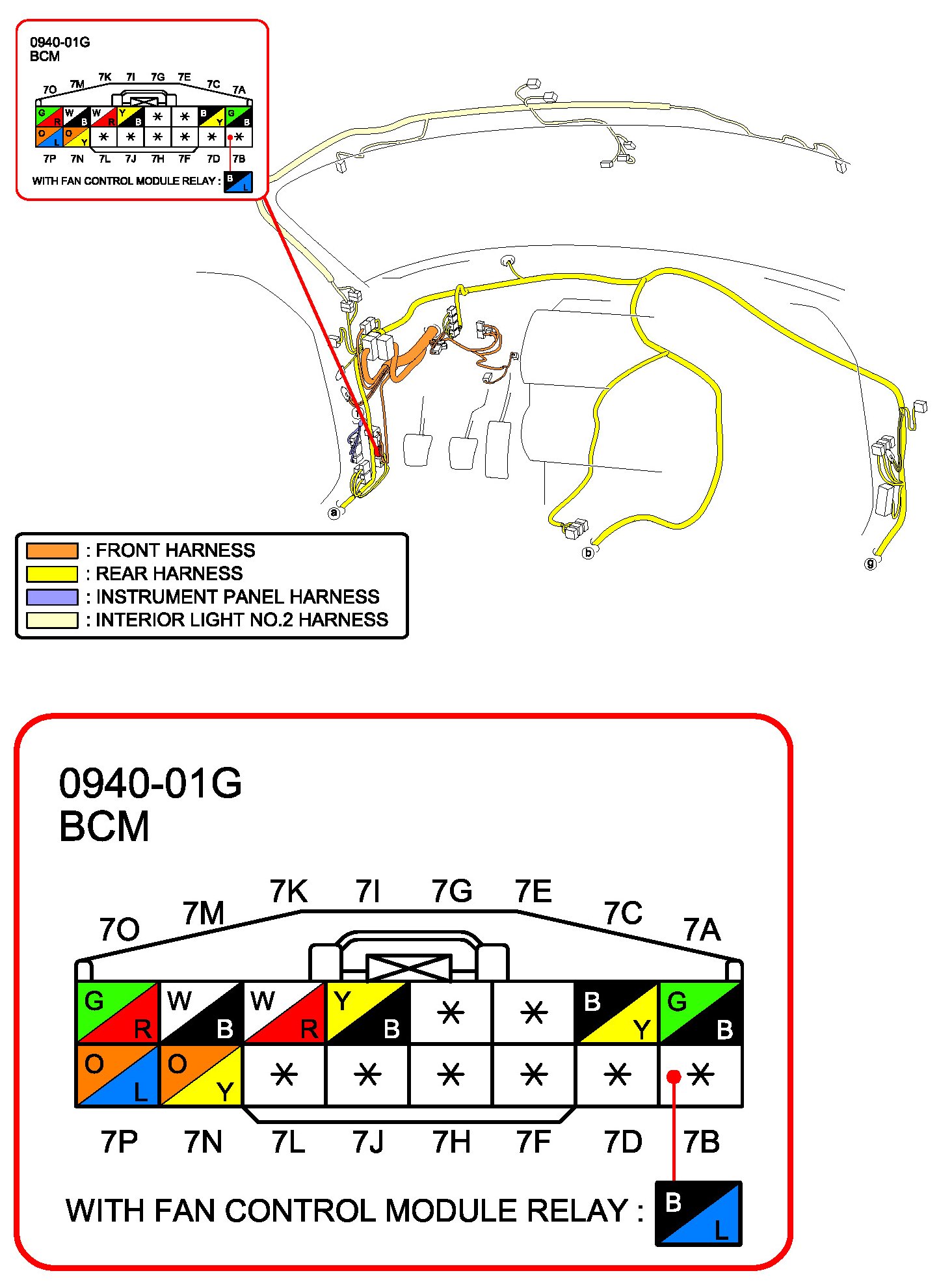 0940-01G
BCM

7O 7M 7K 7I 7G 7E 7C 7A

| G R | W B | W R | Y B | * | * | B Y | G B |
|---|---|---|---|---|---|---|---|
| O L | O Y | * | * | * | * | * | * |

7P 7N 7L 7J 7H 7F 7D 7B

WITH FAN CONTROL MODULE RELAY : B L

a
b
g

: FRONT HARNESS
: REAR HARNESS
: INSTRUMENT PANEL HARNESS
: INTERIOR LIGHT NO.2 HARNESS

0940-01G
BCM

7O 7M 7K 7I 7G 7E 7C 7A

| G R | W B | W R | Y B | * | * | B Y | G B |
|---|---|---|---|---|---|---|---|
| O L | O Y | * | * | * | * | * | * |

7P 7N 7L 7J 7H 7F 7D 7B

WITH FAN CONTROL MODULE RELAY : B L