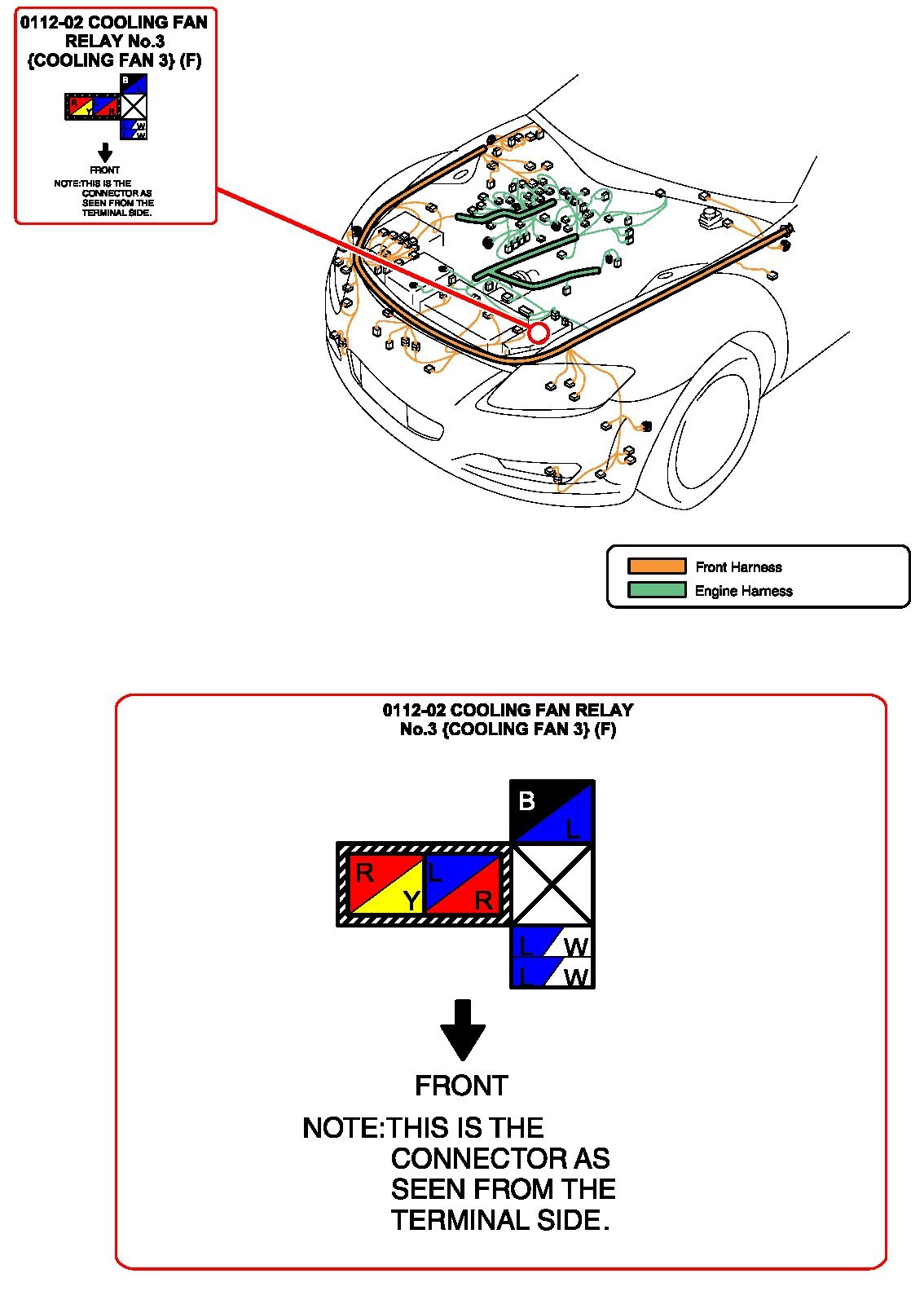 0112-02 COOLING FAN RELAY No.3 {COOLING FAN 3} (F)

B L
R Y L R
L W
L W

FRONT

NOTE:THIS IS THE CONNECTOR AS SEEN FROM THE TERMINAL SIDE.

Front Harness
Engine Harness

0112-02 COOLING FAN RELAY No.3 {COOLING FAN 3} (F)

B L
R Y L R
L W
L W

FRONT

NOTE:THIS IS THE CONNECTOR AS SEEN FROM THE TERMINAL SIDE.