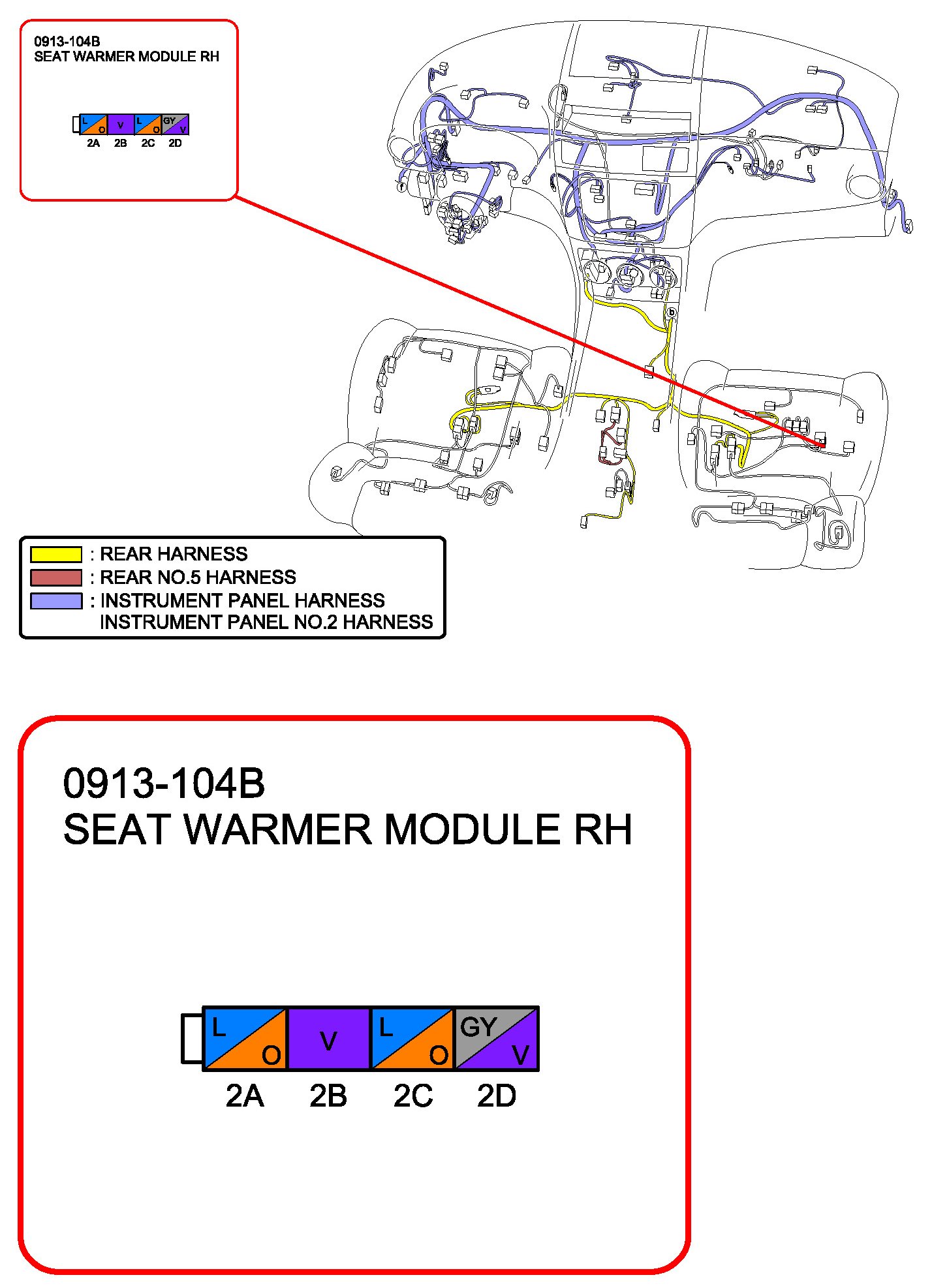 0913-104B
SEAT WARMER MODULE RH

L O V L O GY V
2A 2B 2C 2D

f
b

: REAR HARNESS
: REAR NO.5 HARNESS
: INSTRUMENT PANEL HARNESS
INSTRUMENT PANEL NO.2 HARNESS

0913-104B
SEAT WARMER MODULE RH

L O V L O GY V
2A 2B 2C 2D