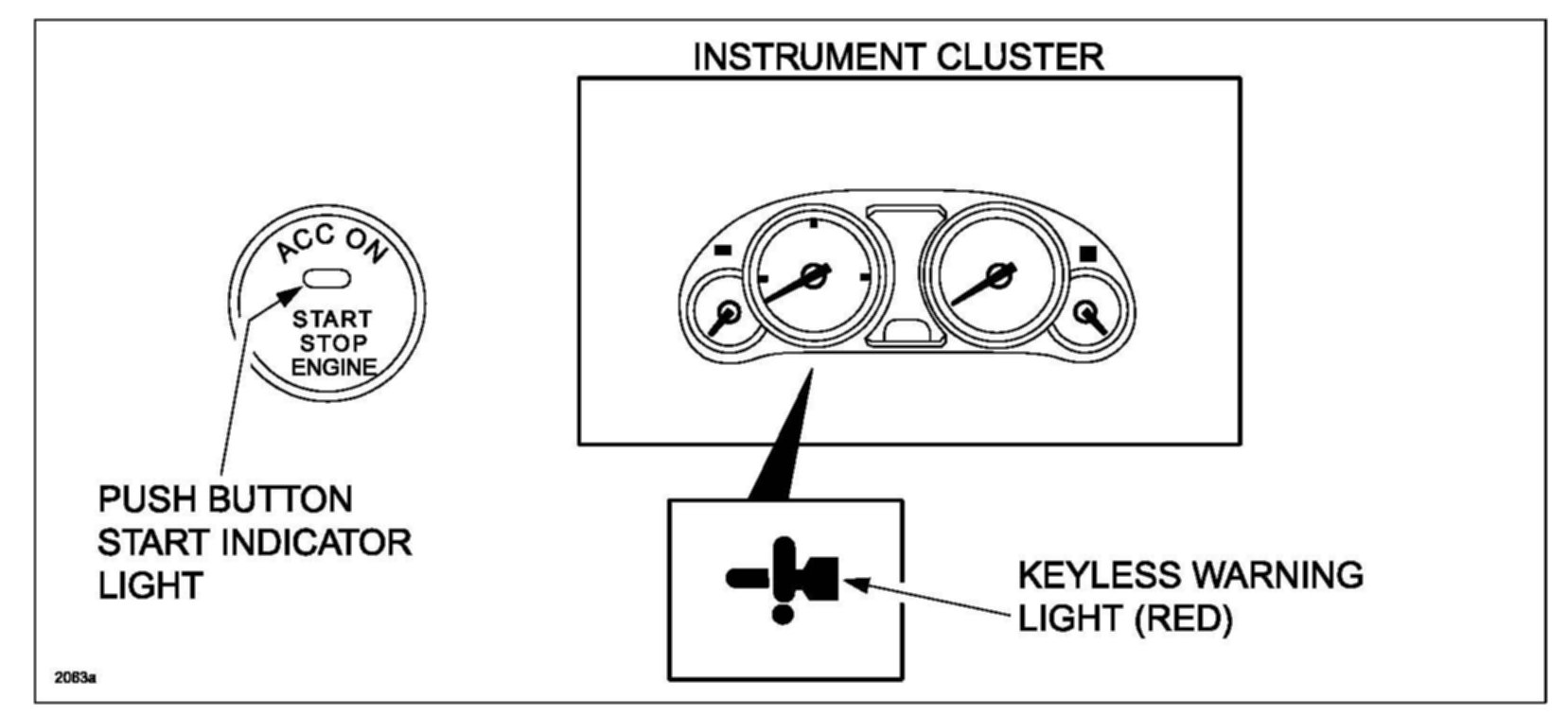 INSTRUMENT CLUSTER

ACC ON
START
STOP
ENGINE

PUSH BUTTON START INDICATOR LIGHT

KEYLESS WARNING LIGHT (RED)

2063a