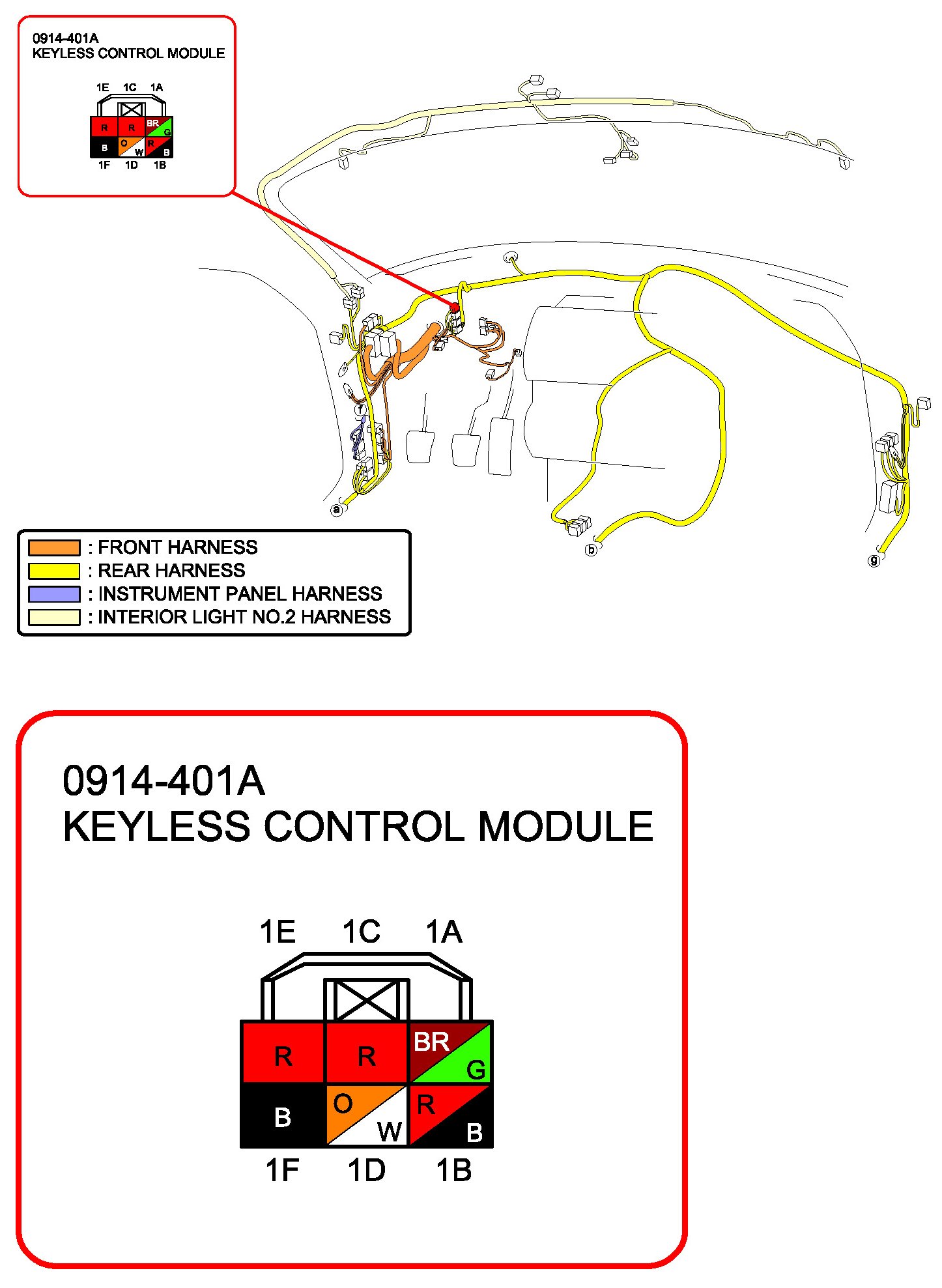 0914-401A
KEYLESS CONTROL MODULE

1E 1C 1A

R R BR G
B O W R B

1F 1D 1B

f
a
b
g

: FRONT HARNESS
: REAR HARNESS
: INSTRUMENT PANEL HARNESS
: INTERIOR LIGHT NO.2 HARNESS

0914-401A
KEYLESS CONTROL MODULE

1E 1C 1A

R R BR G
B O W R B

1F 1D 1B