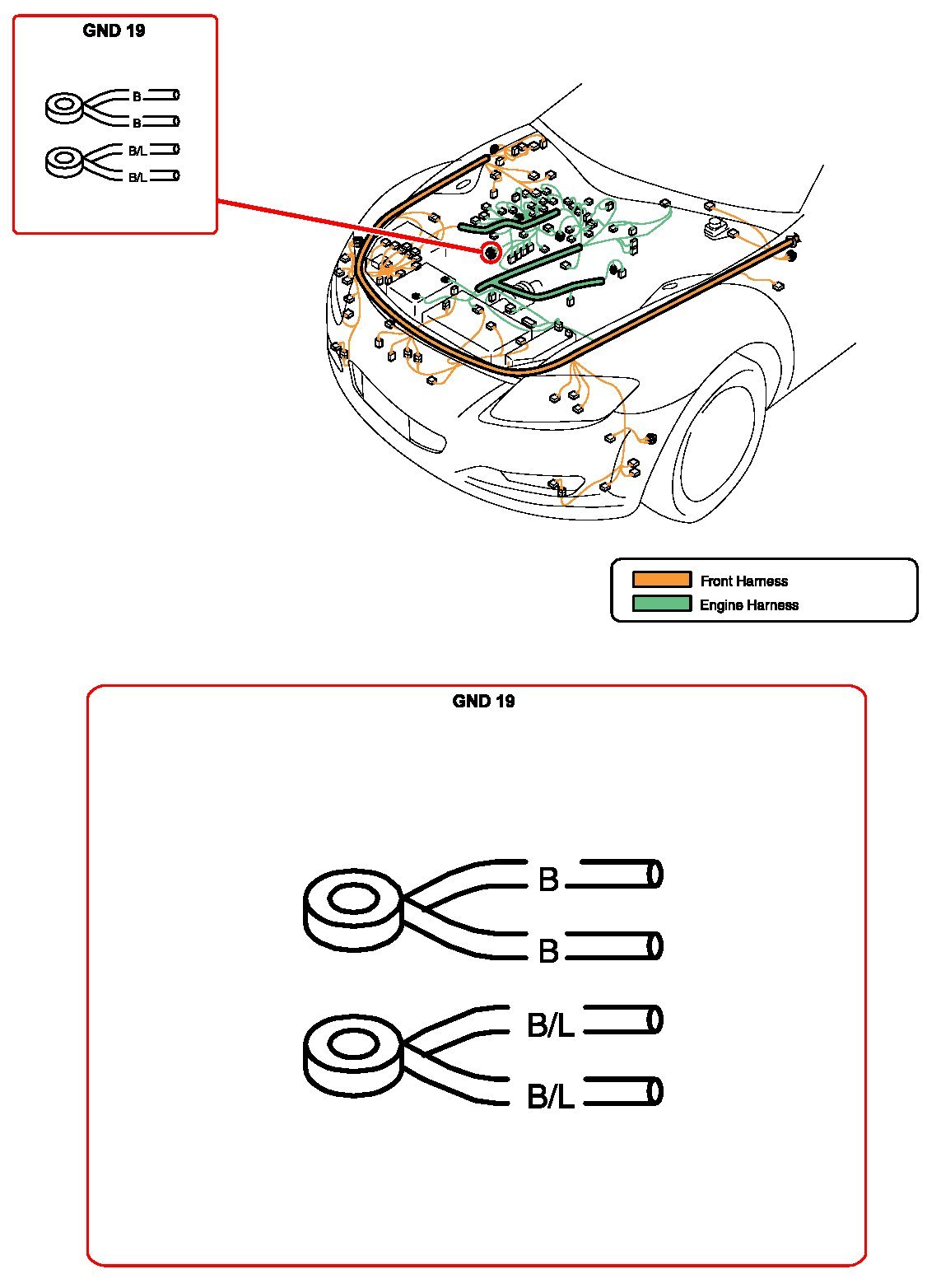 GND 19

B
B
B/L
B/L

Front Harness
Engine Harness

GND 19

B
B
B/L
B/L