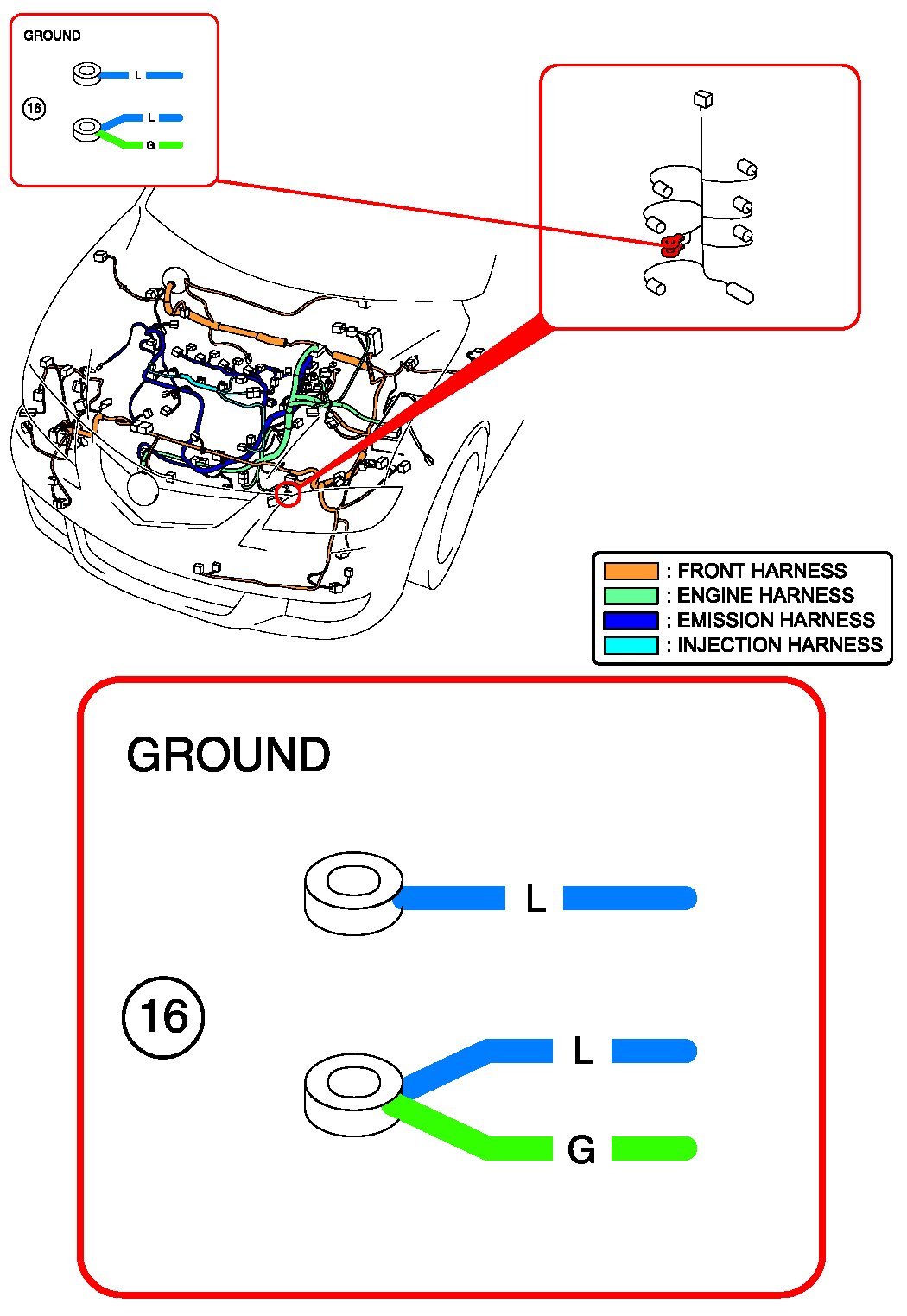 GROUND

L

16

L

G

: FRONT HARNESS
: ENGINE HARNESS
: EMISSION HARNESS
: INJECTION HARNESS

GROUND

L

16

L

G