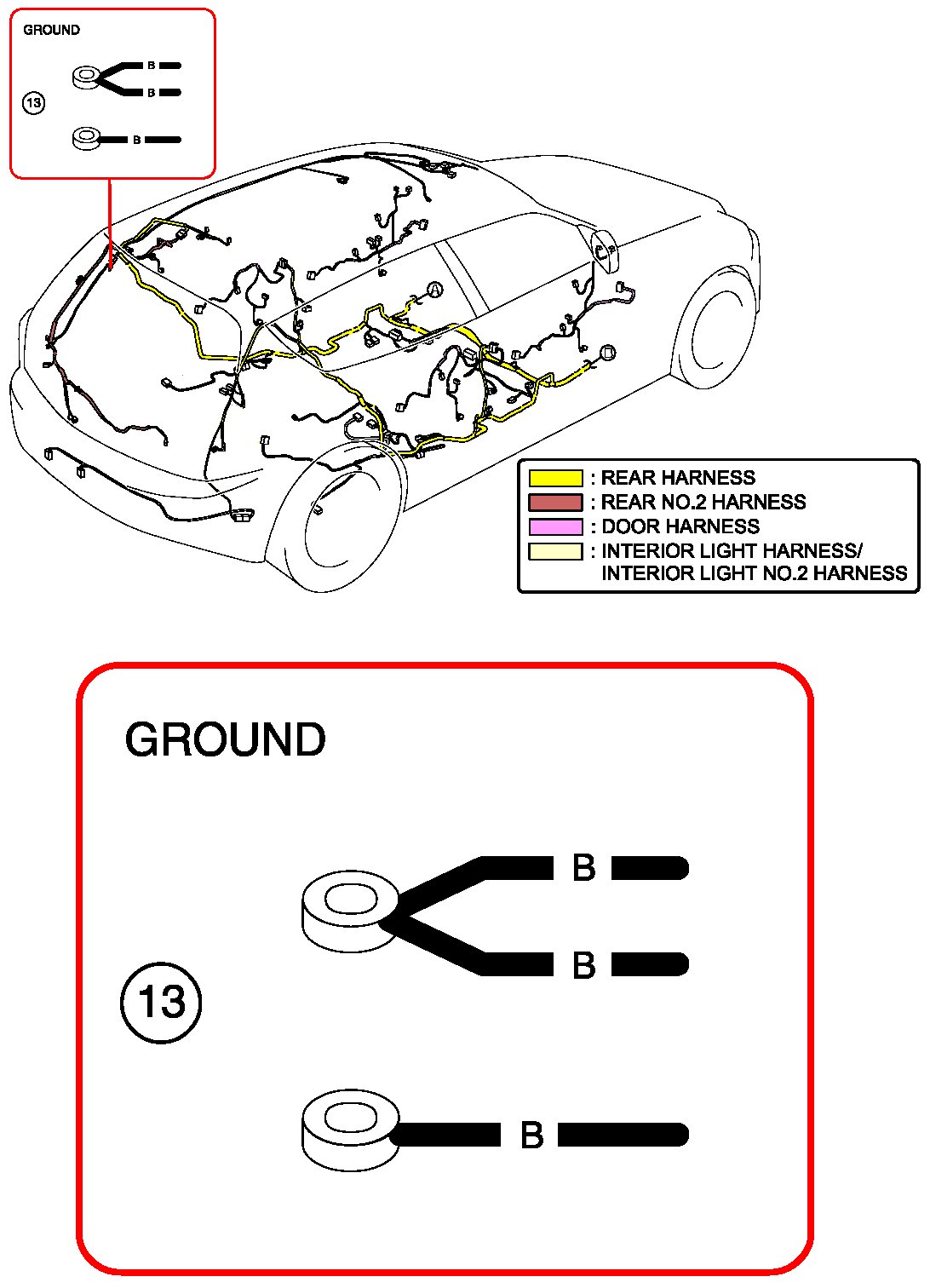 GROUND

B

B

13

B

A

: REAR HARNESS
: REAR NO.2 HARNESS
: DOOR HARNESS
: INTERIOR LIGHT HARNESS/ INTERIOR LIGHT NO.2 HARNESS

GROUND

B

B

13

B