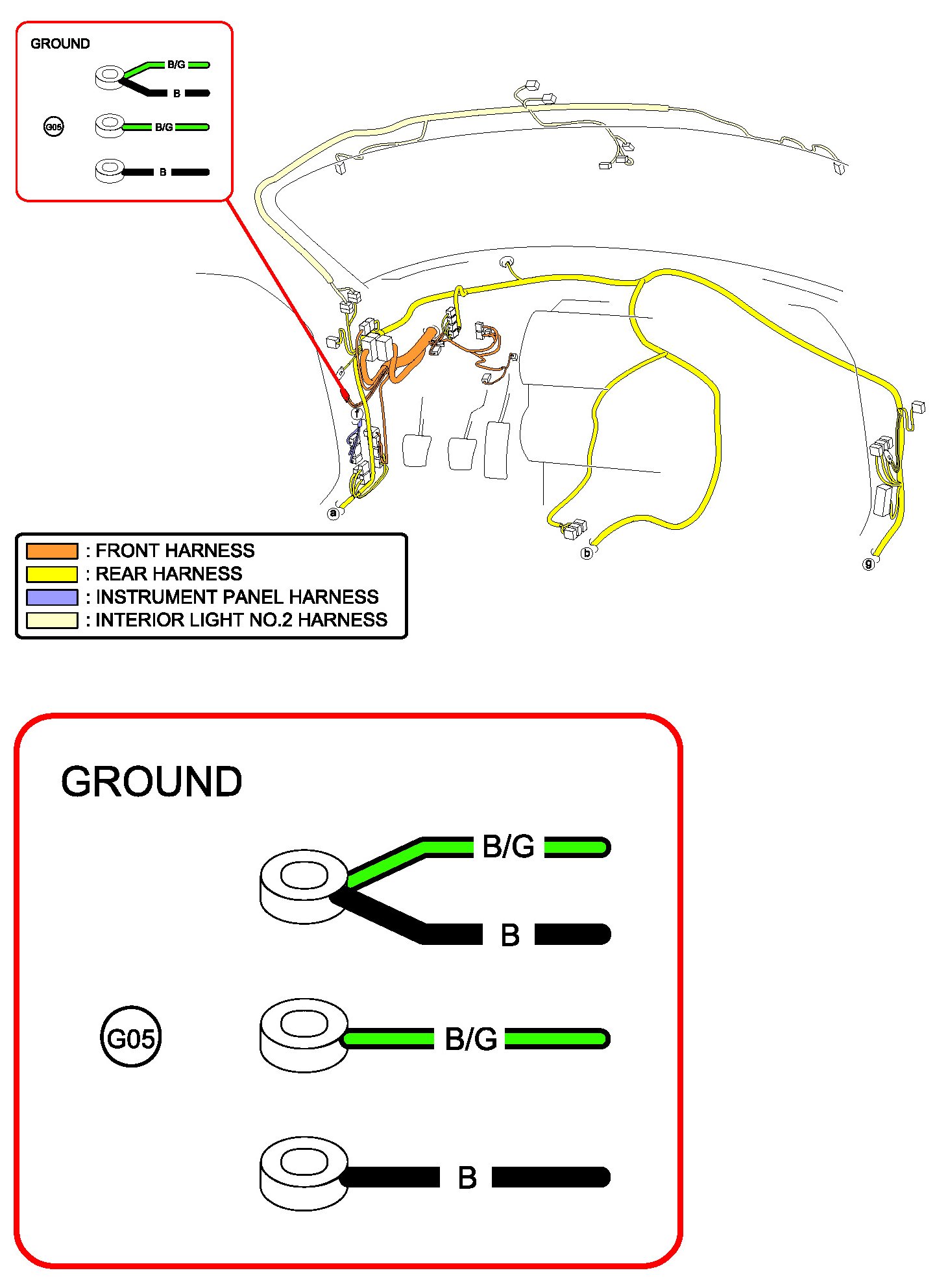 GROUND

B/G

B

G05

B/G

B

f

a

b

g

: FRONT HARNESS
: REAR HARNESS
: INSTRUMENT PANEL HARNESS
: INTERIOR LIGHT NO.2 HARNESS

GROUND

B/G

B

G05

B/G

B