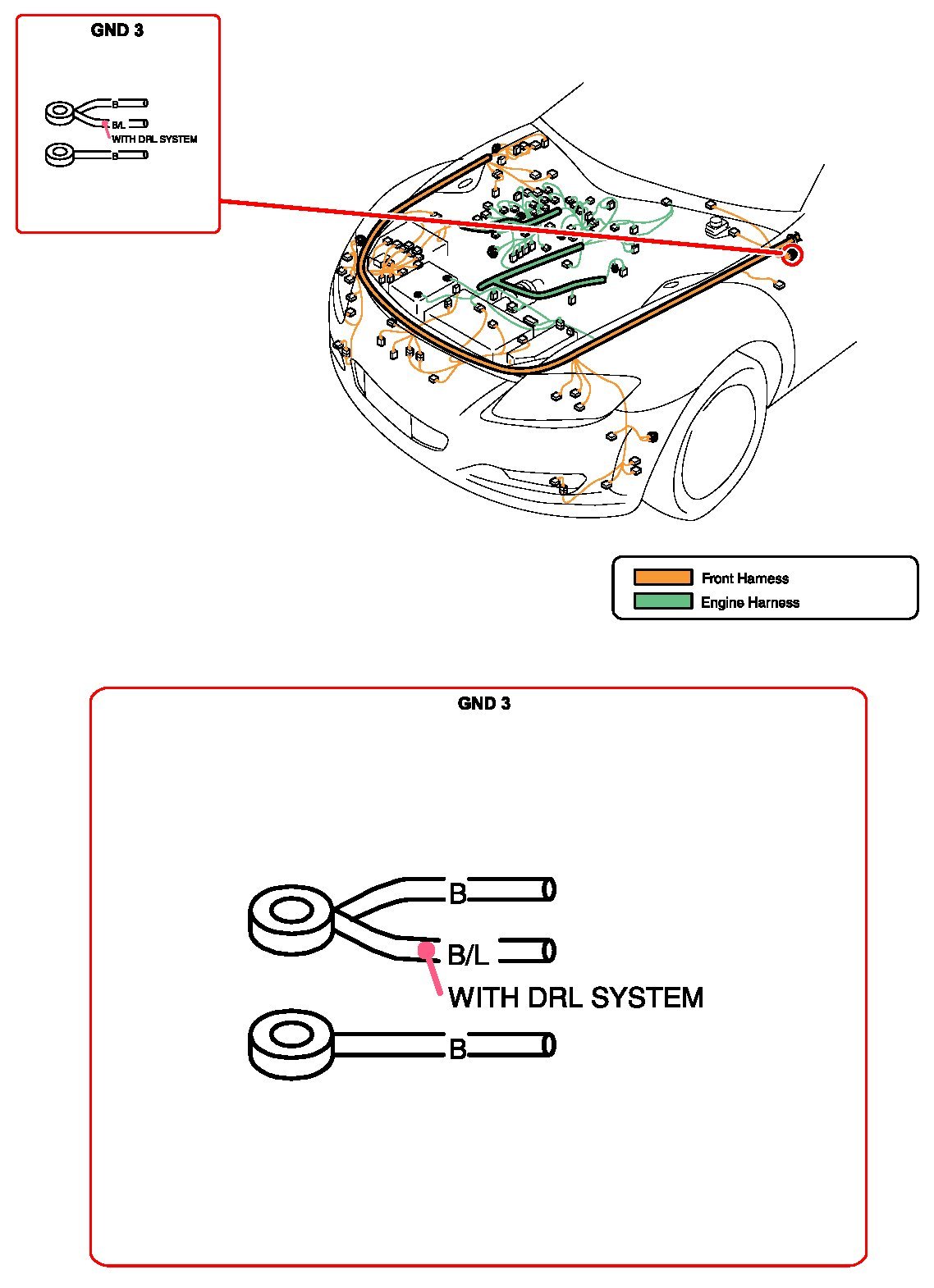 GND 3

B
B/L
WITH DRL SYSTEM
B

Front Harness
Engine Harness

GND 3

B
B/L
WITH DRL SYSTEM
B