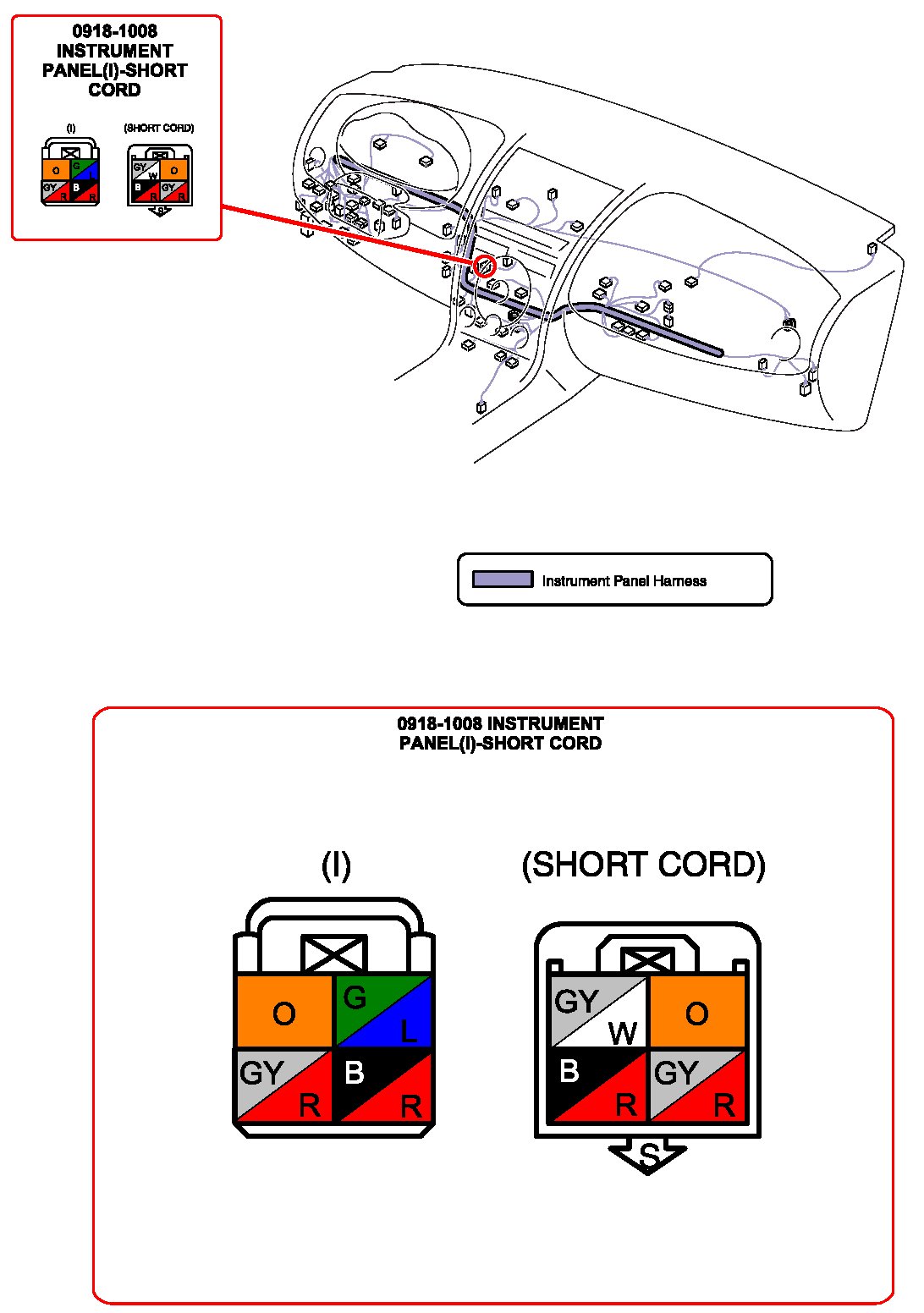 0918-1008 INSTRUMENT PANEL(I)-SHORT CORD

(I)

O
G
L
GY
R
B
R

(SHORT CORD)

GY
W
O
B
R
GY
R
S

Instrument Panel Harness

0918-1008 INSTRUMENT PANEL(I)-SHORT CORD

(I)

O
G
L
GY
R
B
R

(SHORT CORD)

GY
W
O
B
R
GY
R
S