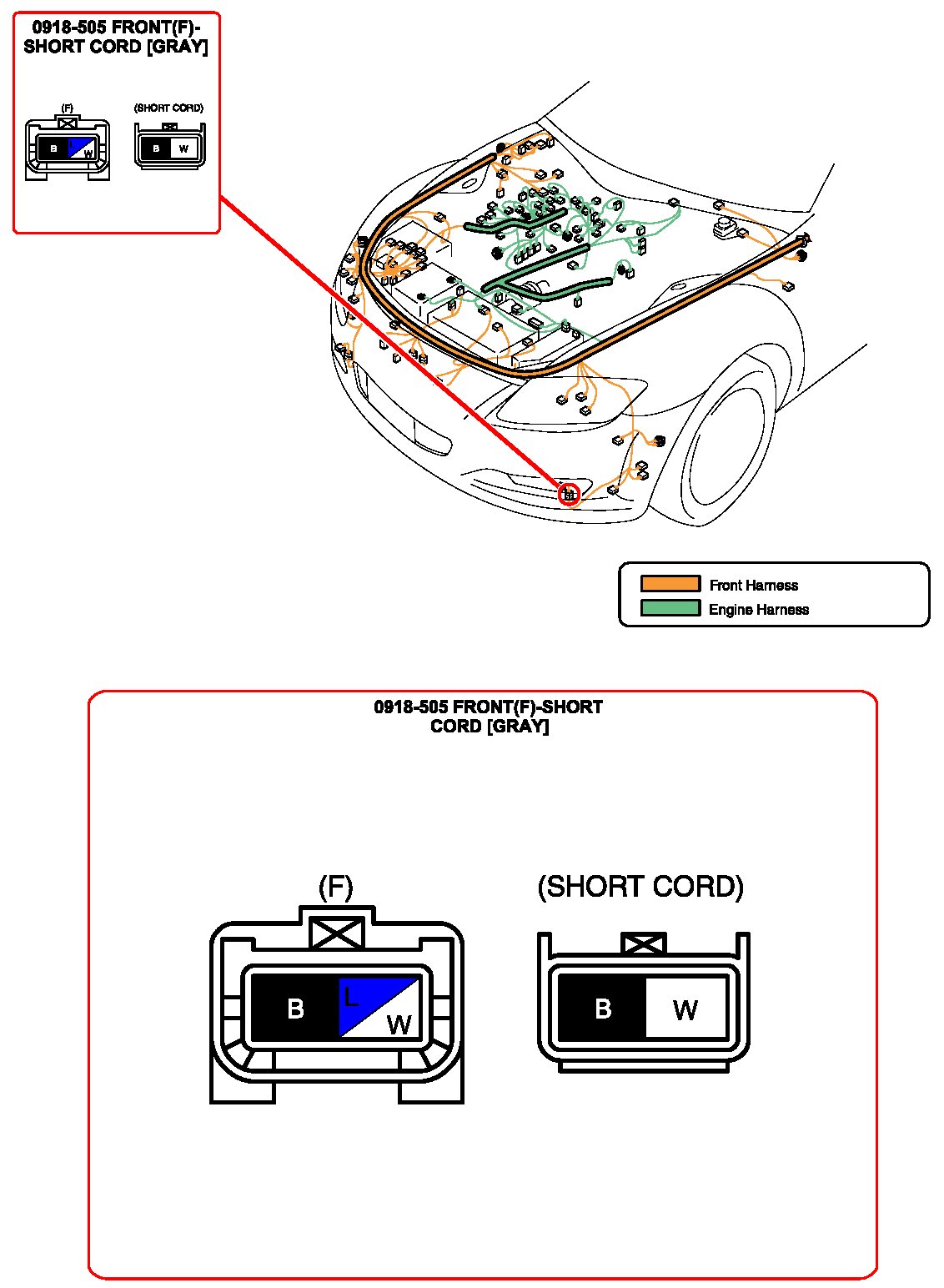 0918-505 FRONT(F)-SHORT CORD [GRAY]

(F)

B L W

(SHORT CORD)

B W

Front Harness

Engine Harness

0918-505 FRONT(F)-SHORT CORD [GRAY]

(F)

B L W

(SHORT CORD)

B W