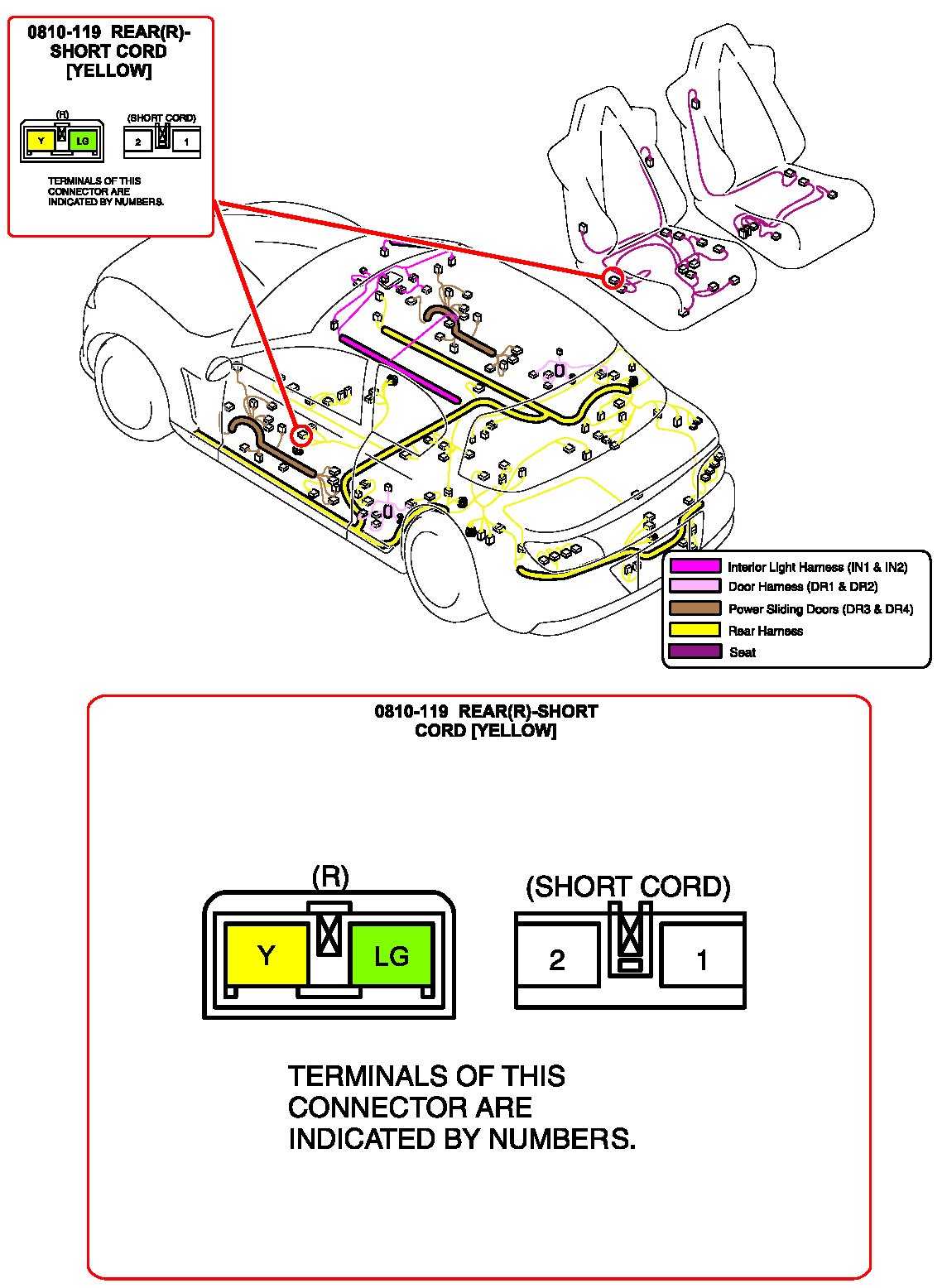 0810-119 REAR(R)-SHORT CORD [YELLOW]

(R)

Y

LG

(SHORT CORD)

2

1

TERMINALS OF THIS CONNECTOR ARE INDICATED BY NUMBERS.

Interior Light Harness (IN1 & IN2)
Door Harness (DR1 & DR2)
Power Sliding Doors (DR3 & DR4)
Rear Harness
Seat

0810-119 REAR(R)-SHORT CORD [YELLOW]

(R)

Y

LG

(SHORT CORD)

2

1

TERMINALS OF THIS CONNECTOR ARE INDICATED BY NUMBERS.