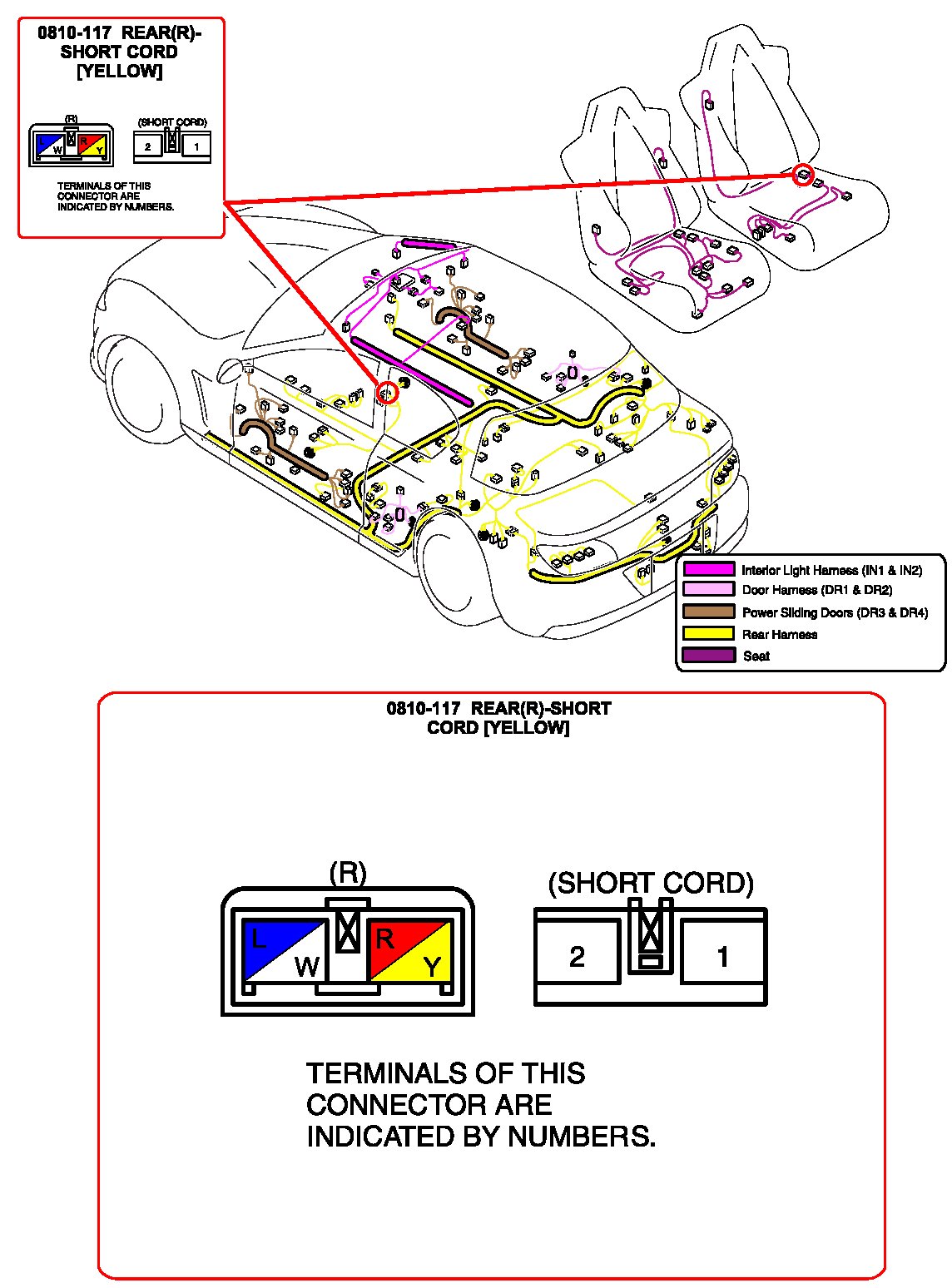 0810-117 REAR(R)-SHORT CORD [YELLOW]

(R)

L W R Y

(SHORT CORD)

2 1

TERMINALS OF THIS CONNECTOR ARE INDICATED BY NUMBERS.

Interior Light Harness (IN1 & IN2)
Door Harness (DR1 & DR2)
Power Sliding Doors (DR3 & DR4)
Rear Harness
Seat

0810-117 REAR(R)-SHORT CORD [YELLOW]

(R)

L W R Y

(SHORT CORD)

2 1

TERMINALS OF THIS CONNECTOR ARE INDICATED BY NUMBERS.