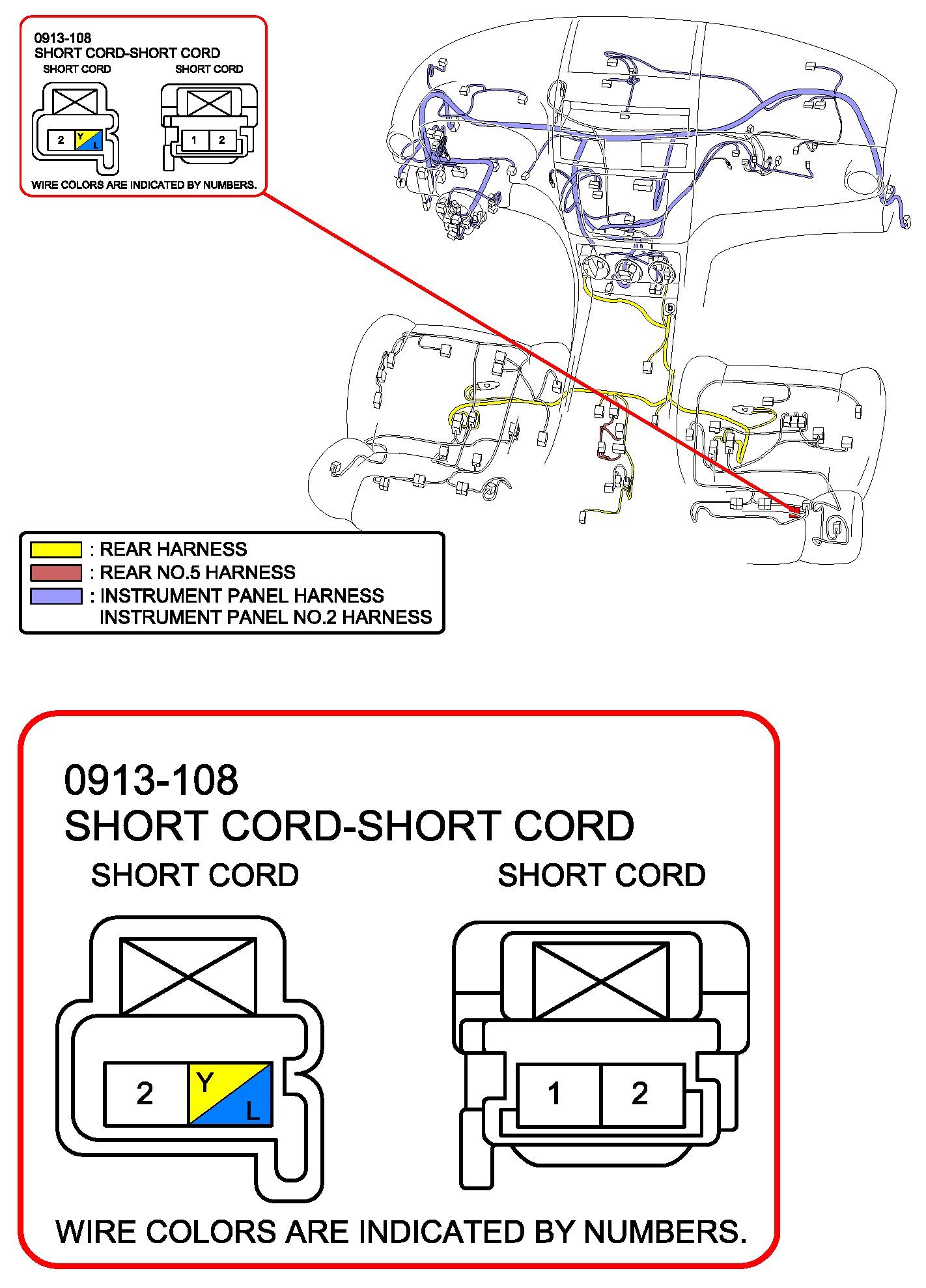 0913-108
SHORT CORD-SHORT CORD
SHORT CORD
SHORT CORD
2 Y L
1 2
WIRE COLORS ARE INDICATED BY NUMBERS.

f

b

: REAR HARNESS
: REAR NO.5 HARNESS
: INSTRUMENT PANEL HARNESS
INSTRUMENT PANEL NO.2 HARNESS

0913-108
SHORT CORD-SHORT CORD
SHORT CORD
SHORT CORD
2 Y L
1 2
WIRE COLORS ARE INDICATED BY NUMBERS.