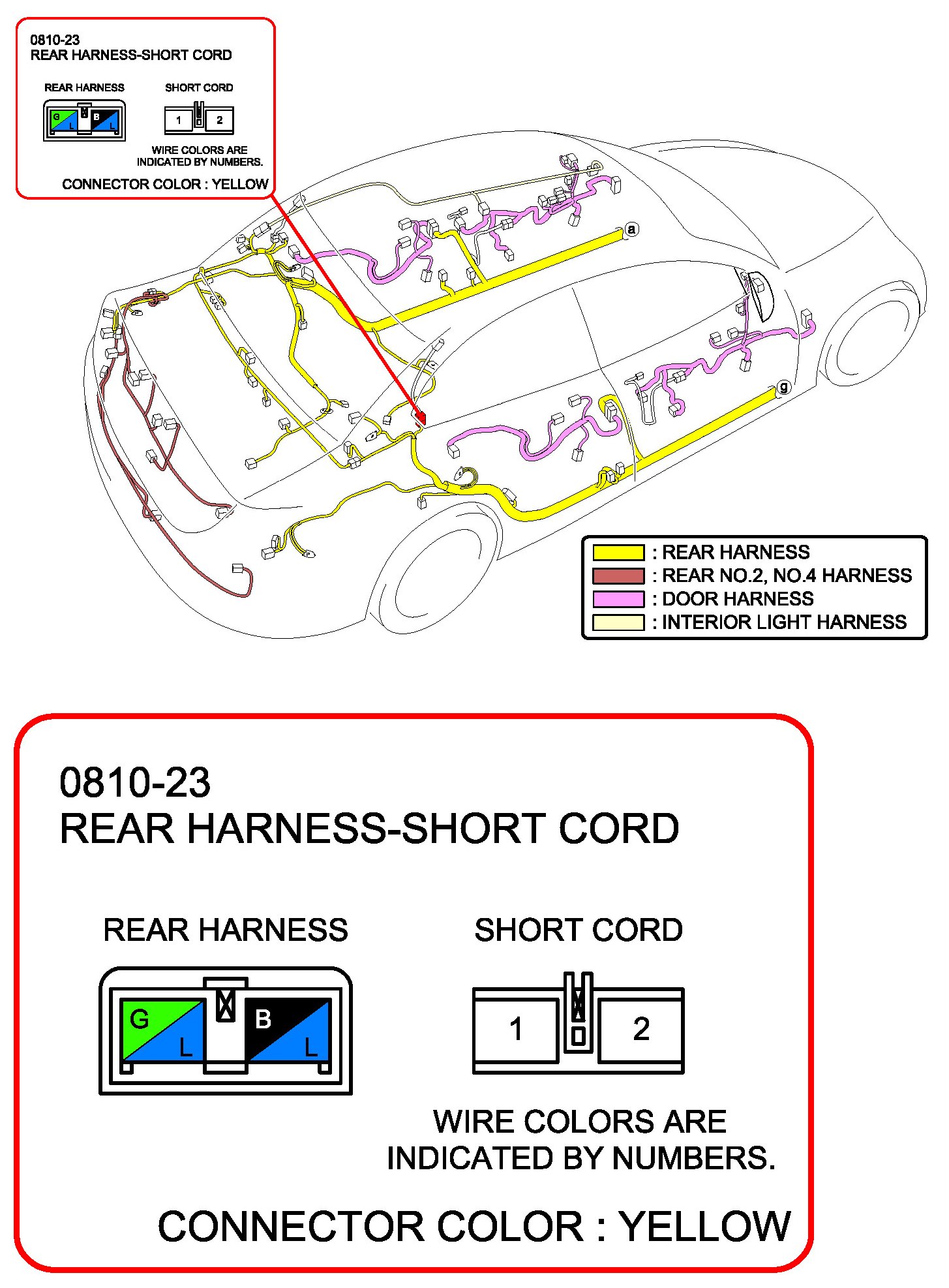 0810-23
REAR HARNESS-SHORT CORD

REAR HARNESS

G L B L

SHORT CORD

1 2

WIRE COLORS ARE INDICATED BY NUMBERS.

CONNECTOR COLOR : YELLOW

a

g

: REAR HARNESS
: REAR NO.2, NO.4 HARNESS
: DOOR HARNESS
: INTERIOR LIGHT HARNESS

0810-23
REAR HARNESS-SHORT CORD

REAR HARNESS

G L B L

SHORT CORD

1 2

WIRE COLORS ARE INDICATED BY NUMBERS.

CONNECTOR COLOR : YELLOW