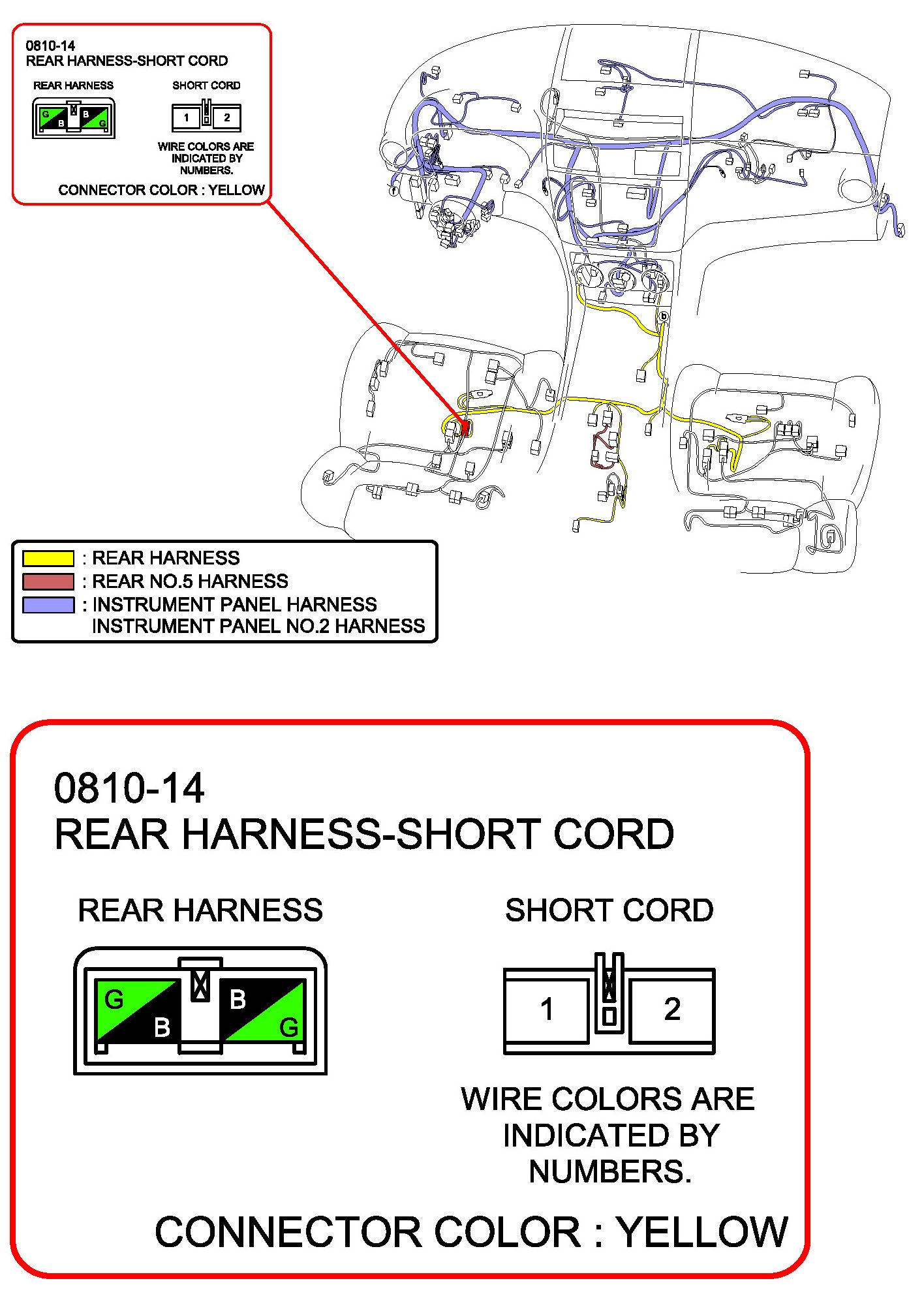 0810-14
REAR HARNESS-SHORT CORD

REAR HARNESS

G B B G

SHORT CORD

1 2

WIRE COLORS ARE INDICATED BY NUMBERS.

CONNECTOR COLOR : YELLOW

f

b

: REAR HARNESS
: REAR NO.5 HARNESS
: INSTRUMENT PANEL HARNESS
INSTRUMENT PANEL NO.2 HARNESS

0810-14
REAR HARNESS-SHORT CORD

REAR HARNESS

G B B G

SHORT CORD

1 2

WIRE COLORS ARE INDICATED BY NUMBERS.

CONNECTOR COLOR : YELLOW