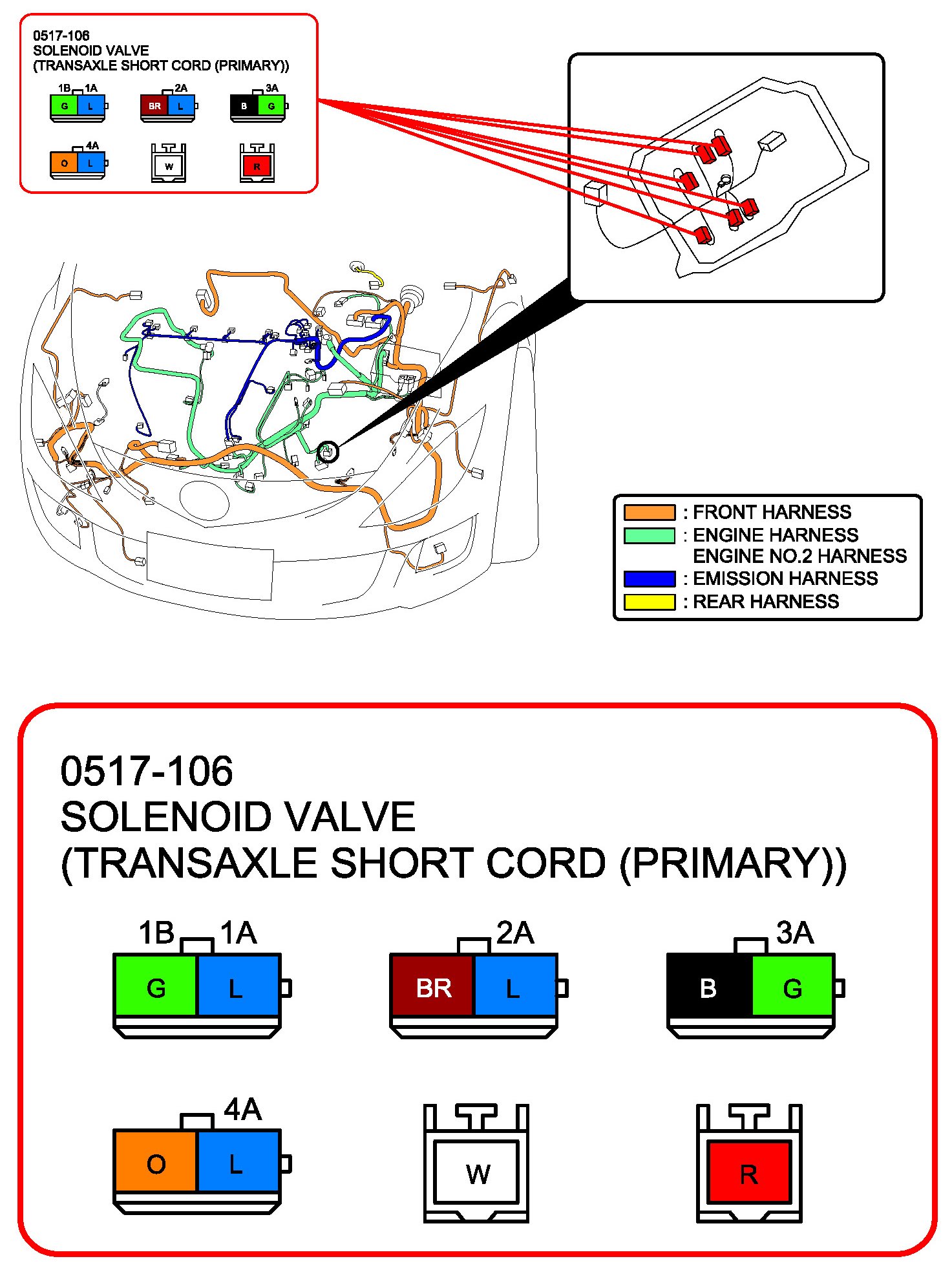 0517-106
SOLENOID VALVE
(TRANSAXLE SHORT CORD (PRIMARY))

1B 1A
G L

2A
BR L

3A
B G

4A
O L

W

R

: FRONT HARNESS
: ENGINE HARNESS
ENGINE NO.2 HARNESS
: EMISSION HARNESS
: REAR HARNESS

0517-106
SOLENOID VALVE
(TRANSAXLE SHORT CORD (PRIMARY))

1B 1A
G L

2A
BR L

3A
B G

4A
O L

W

R