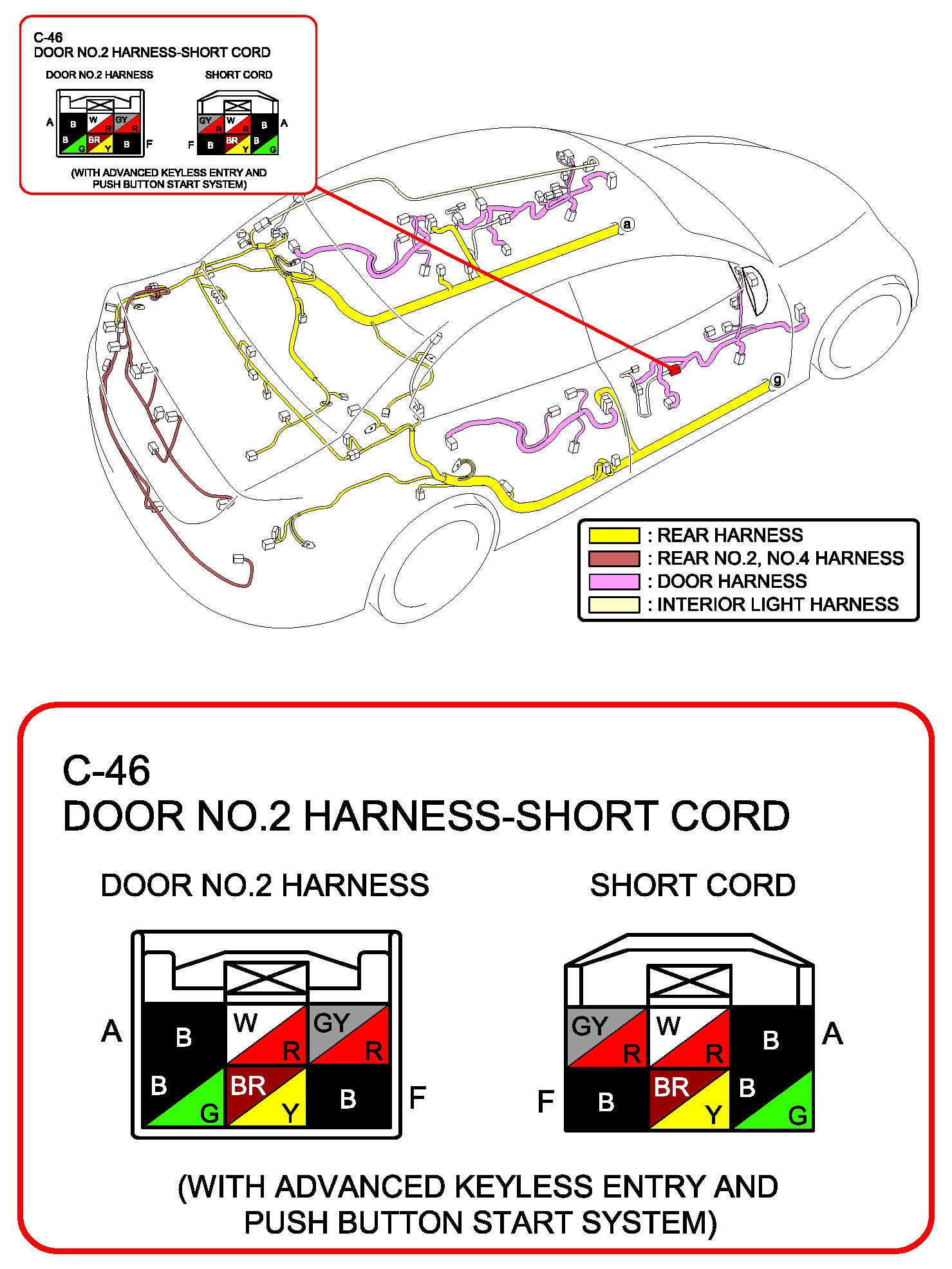 C-46
DOOR NO.2 HARNESS-SHORT CORD

DOOR NO.2 HARNESS

A B W R GY R
B G BR Y B F

SHORT CORD

GY R W R B A
F B BR Y B G

(WITH ADVANCED KEYLESS ENTRY AND PUSH BUTTON START SYSTEM)

a

g

: REAR HARNESS
: REAR NO.2, NO.4 HARNESS
: DOOR HARNESS
: INTERIOR LIGHT HARNESS

C-46
DOOR NO.2 HARNESS-SHORT CORD

DOOR NO.2 HARNESS

A B W R GY R
B G BR Y B F

SHORT CORD

GY R W R B A
F B BR Y B G

(WITH ADVANCED KEYLESS ENTRY AND PUSH BUTTON START SYSTEM)