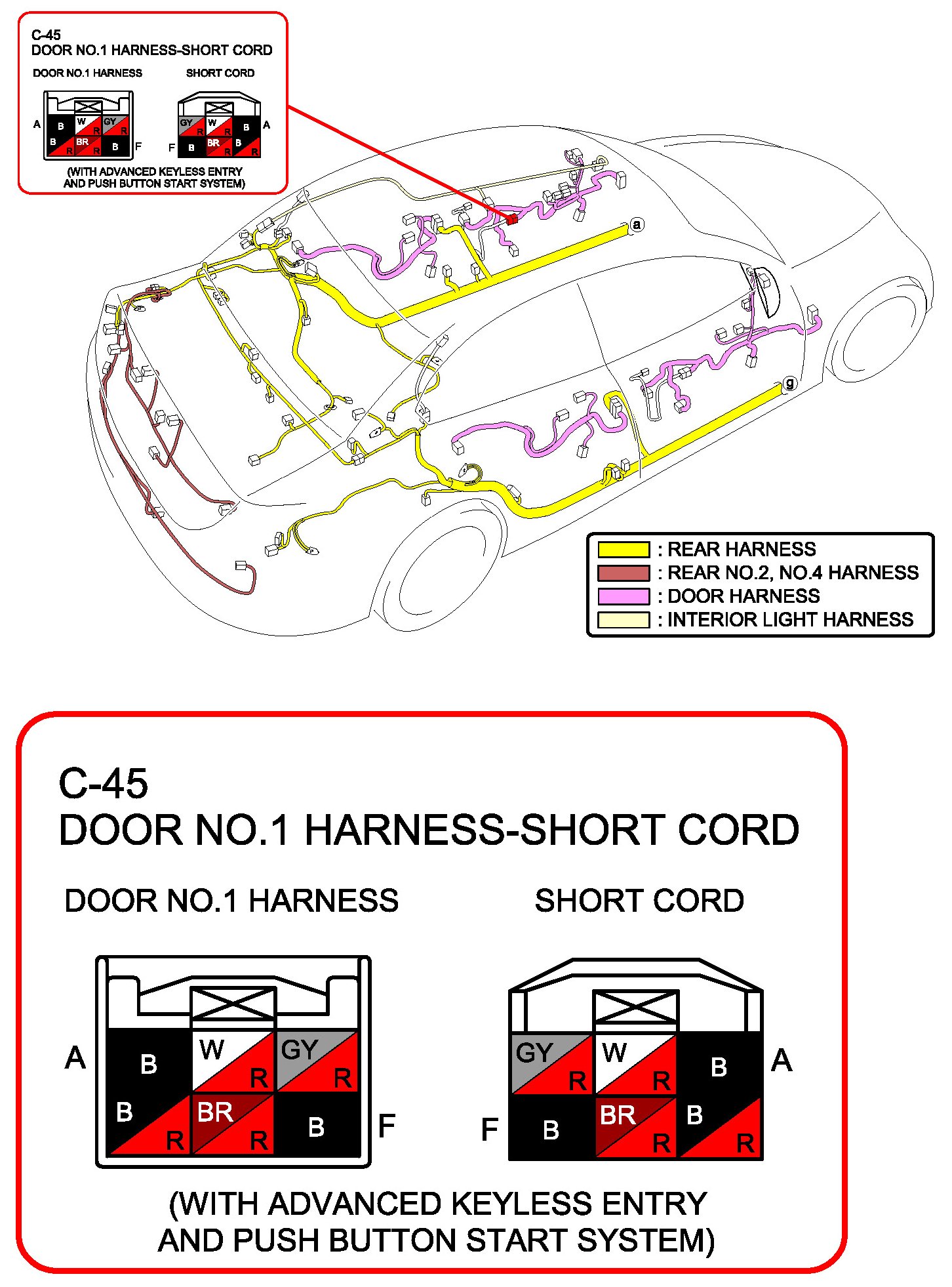 C-45
DOOR NO.1 HARNESS-SHORT CORD

DOOR NO.1 HARNESS

SHORT CORD

A B W R GY R
B R BR R B F

GY R W R B A
F B BR R B R

(WITH ADVANCED KEYLESS ENTRY AND PUSH BUTTON START SYSTEM)

a

g

: REAR HARNESS
: REAR NO.2, NO.4 HARNESS
: DOOR HARNESS
: INTERIOR LIGHT HARNESS

C-45
DOOR NO.1 HARNESS-SHORT CORD

DOOR NO.1 HARNESS

SHORT CORD

A B W R GY R
B R BR R B F

GY R W R B A
F B BR R B R

(WITH ADVANCED KEYLESS ENTRY AND PUSH BUTTON START SYSTEM)