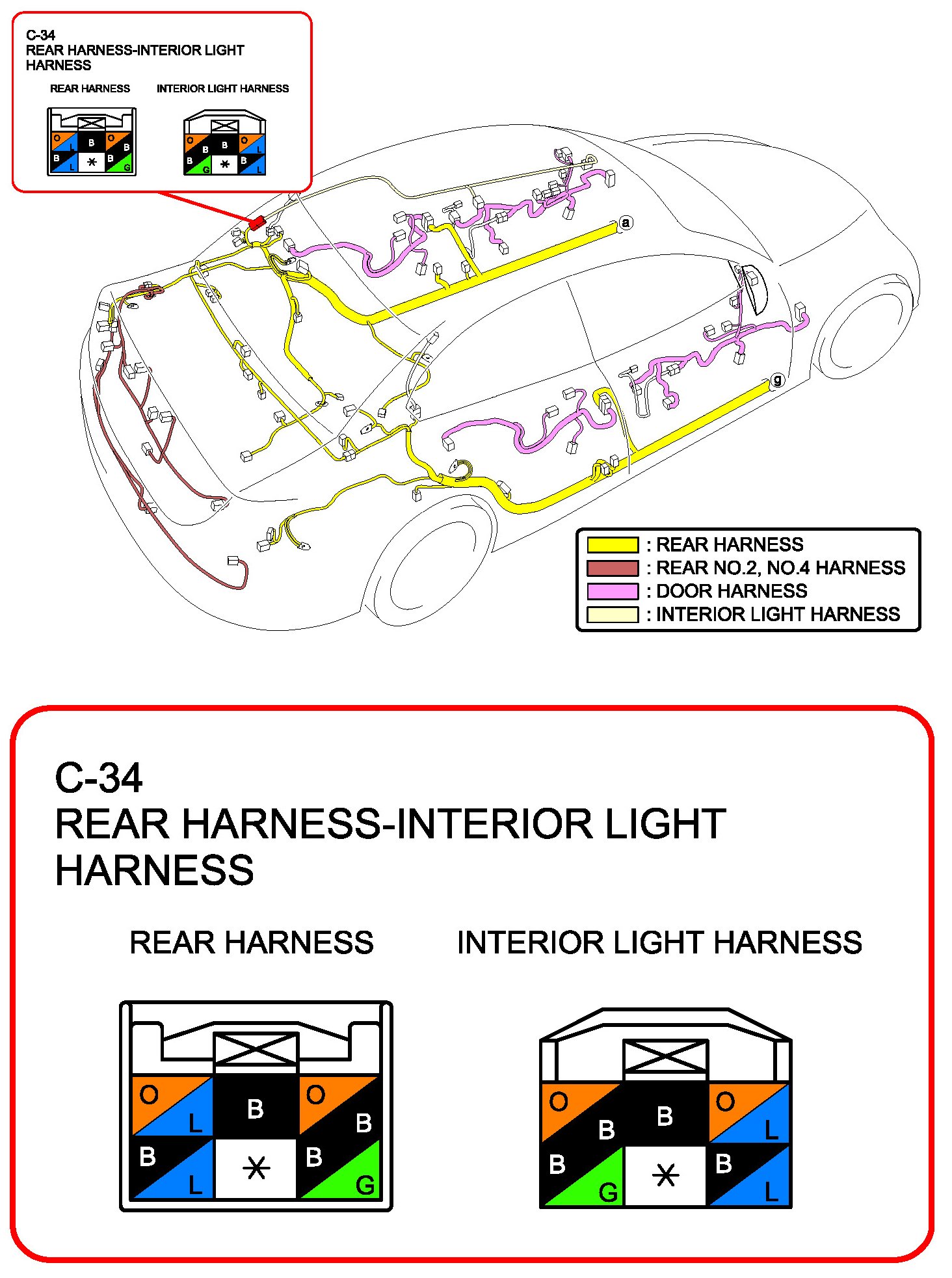 C-34
REAR HARNESS-INTERIOR LIGHT HARNESS

REAR HARNESS

INTERIOR LIGHT HARNESS

O L B O B
B L * B G

O B B O L
B G * B L

a

g

: REAR HARNESS
: REAR NO.2, NO.4 HARNESS
: DOOR HARNESS
: INTERIOR LIGHT HARNESS

C-34
REAR HARNESS-INTERIOR LIGHT HARNESS

REAR HARNESS

INTERIOR LIGHT HARNESS

O L B O B
B L * B G

O B B O L
B G * B L