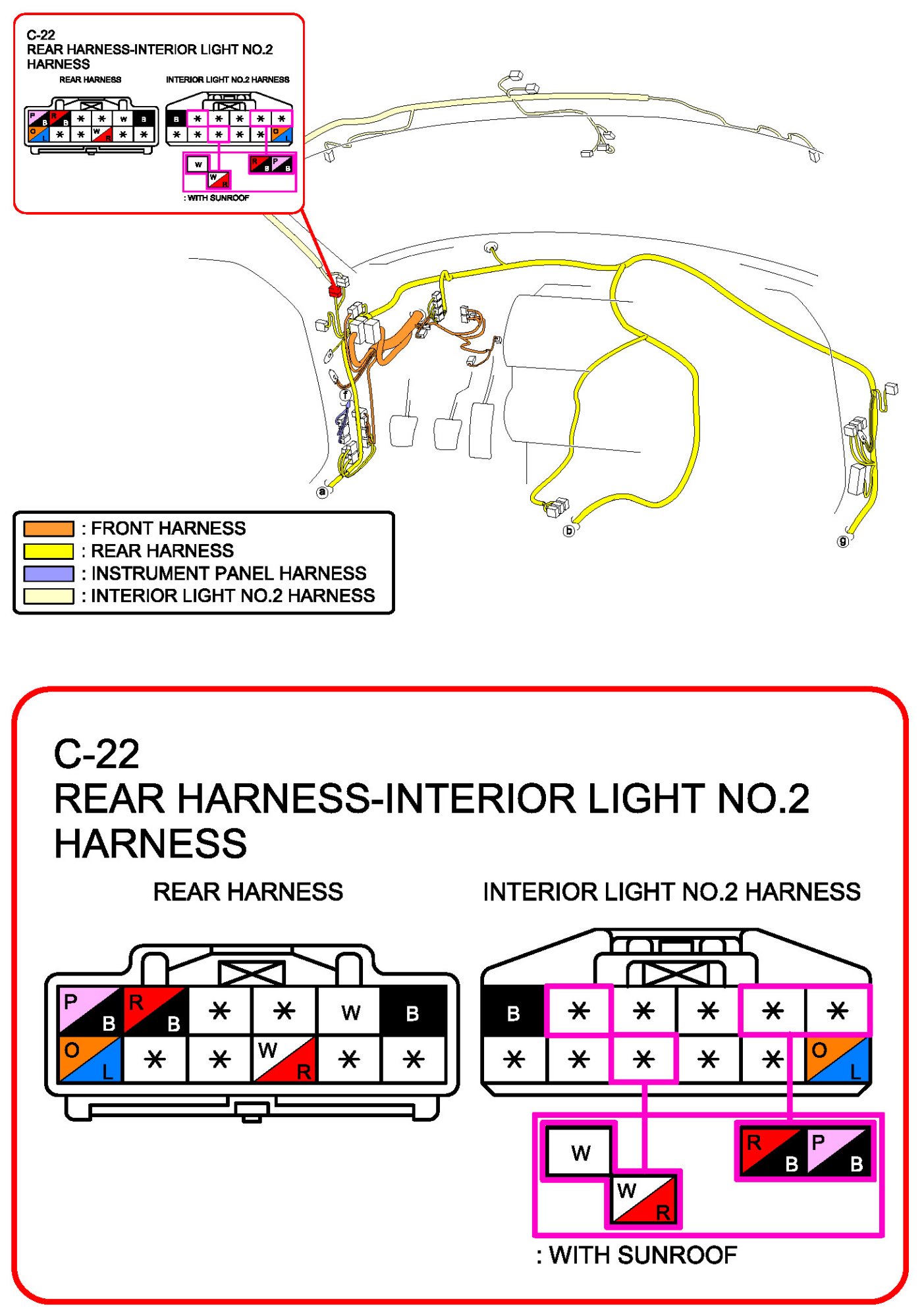 C-22
REAR HARNESS-INTERIOR LIGHT NO.2 HARNESS

REAR HARNESS

INTERIOR LIGHT NO.2 HARNESS

| P B | R B | * | * | W | B |
|---|---|---|---|---|---|
| O L | * | * | W R | * | * |

| B | * | * | * | * | * |
|---|---|---|---|---|---|
| * | * | * | * | * | O L |

W
W R
R B
P B
: WITH SUNROOF

f
a
b
g

: FRONT HARNESS
: REAR HARNESS
: INSTRUMENT PANEL HARNESS
: INTERIOR LIGHT NO.2 HARNESS

C-22
REAR HARNESS-INTERIOR LIGHT NO.2 HARNESS

REAR HARNESS

INTERIOR LIGHT NO.2 HARNESS

| P B | R B | * | * | W | B |
|---|---|---|---|---|---|
| O L | * | * | W R | * | * |

| B | * | * | * | * | * |
|---|---|---|---|---|---|
| * | * | * | * | * | O L |

W
W R
R B
P B
: WITH SUNROOF