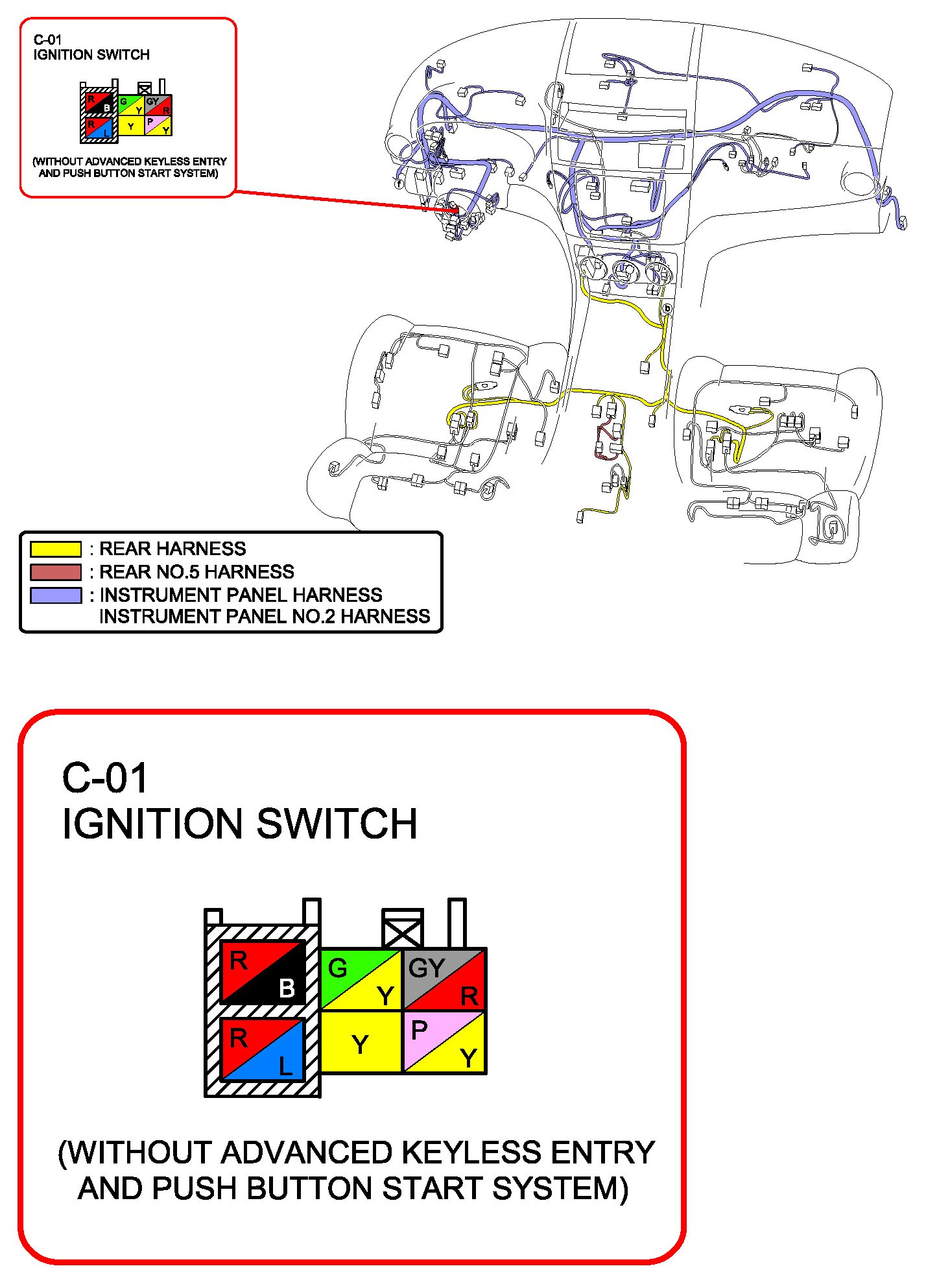 C-01
IGNITION SWITCH

R B G Y GY R
R L Y P Y

(WITHOUT ADVANCED KEYLESS ENTRY AND PUSH BUTTON START SYSTEM)

f

b

: REAR HARNESS
: REAR NO.5 HARNESS
: INSTRUMENT PANEL HARNESS
INSTRUMENT PANEL NO.2 HARNESS

C-01
IGNITION SWITCH

R B G Y GY R
R L Y P Y

(WITHOUT ADVANCED KEYLESS ENTRY AND PUSH BUTTON START SYSTEM)