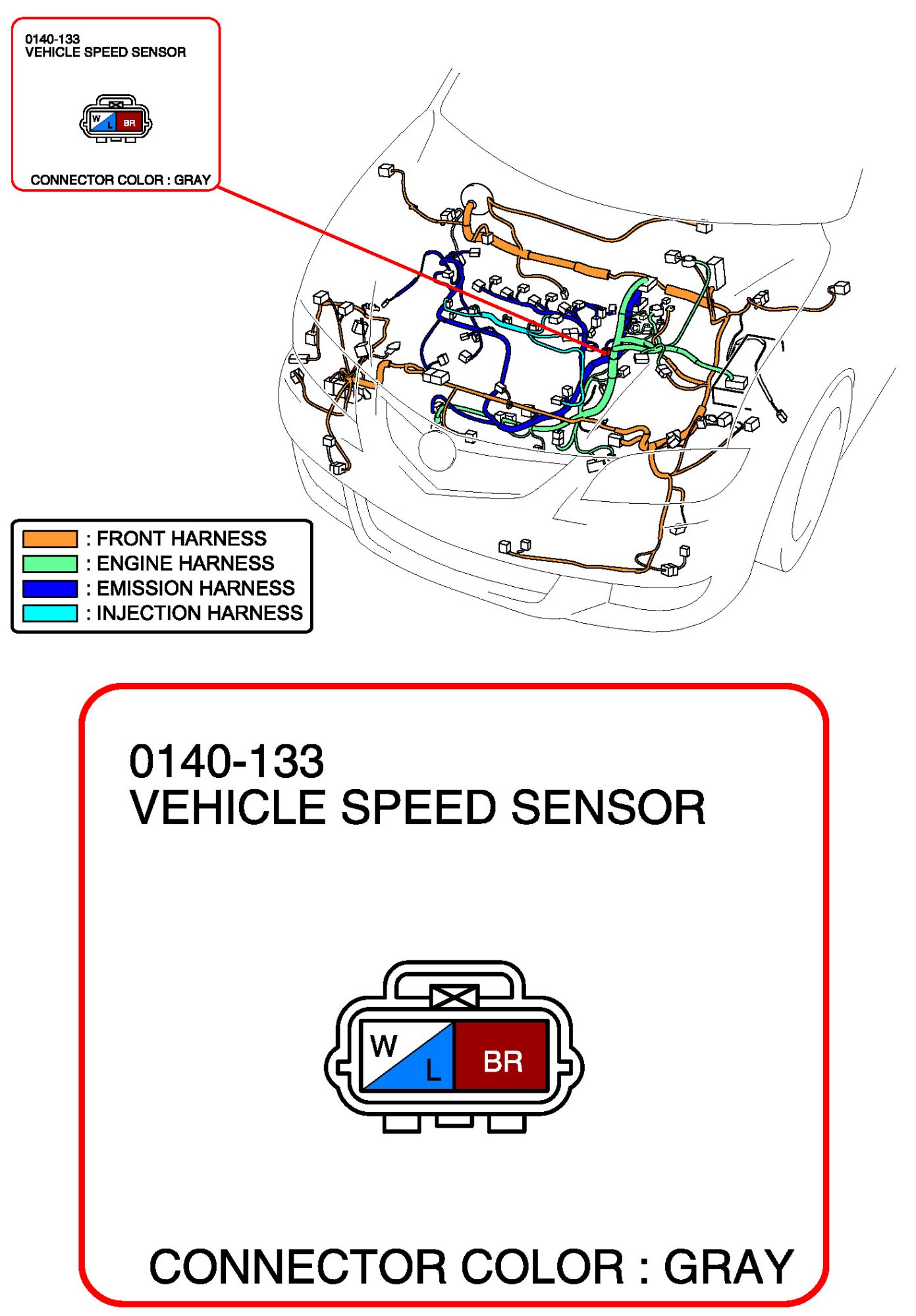 0140-133
VEHICLE SPEED SENSOR

W L BR

CONNECTOR COLOR : GRAY

: FRONT HARNESS
: ENGINE HARNESS
: EMISSION HARNESS
: INJECTION HARNESS

0140-133
VEHICLE SPEED SENSOR

W L BR

CONNECTOR COLOR : GRAY