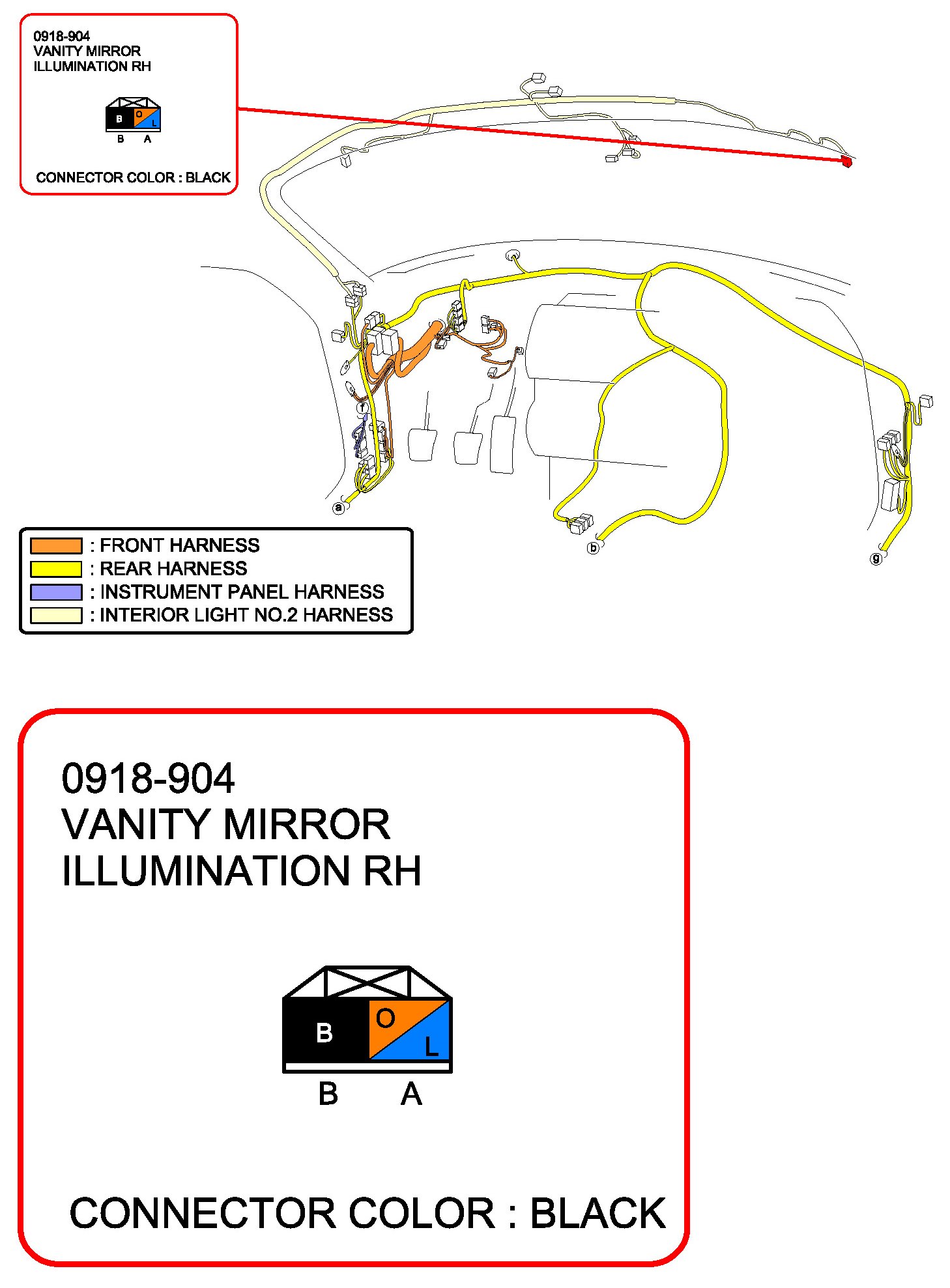 0918-904
VANITY MIRROR
ILLUMINATION RH

B O L
B A

CONNECTOR COLOR : BLACK

f
a
b
g

: FRONT HARNESS
: REAR HARNESS
: INSTRUMENT PANEL HARNESS
: INTERIOR LIGHT NO.2 HARNESS

0918-904
VANITY MIRROR
ILLUMINATION RH

B O L
B A

CONNECTOR COLOR : BLACK