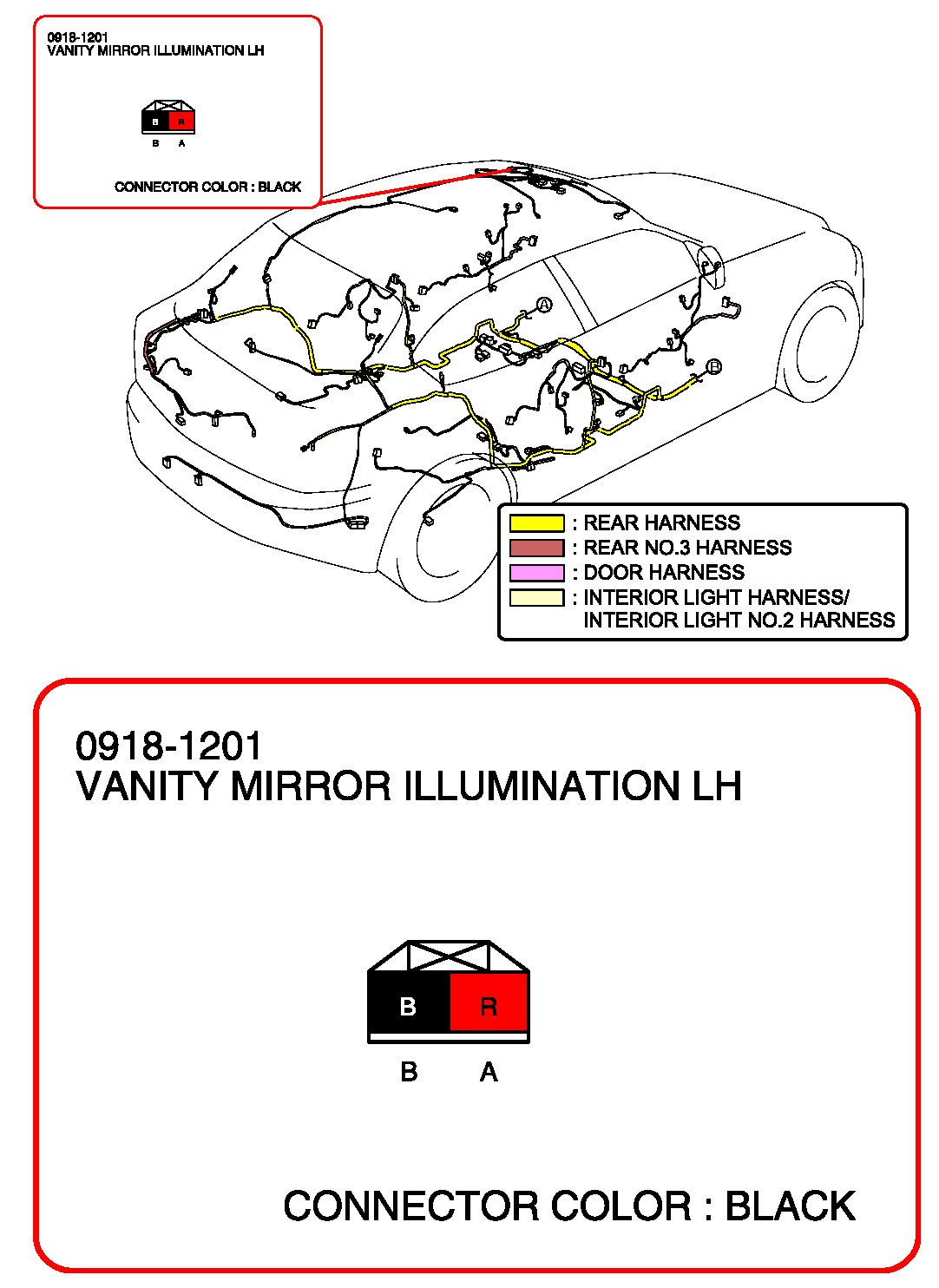 0918-1201
VANITY MIRROR ILLUMINATION LH

B R
B A

CONNECTOR COLOR : BLACK

A

B

: REAR HARNESS
: REAR NO.3 HARNESS
: DOOR HARNESS
: INTERIOR LIGHT HARNESS/
INTERIOR LIGHT NO.2 HARNESS

0918-1201
VANITY MIRROR ILLUMINATION LH

B R
B A

CONNECTOR COLOR : BLACK