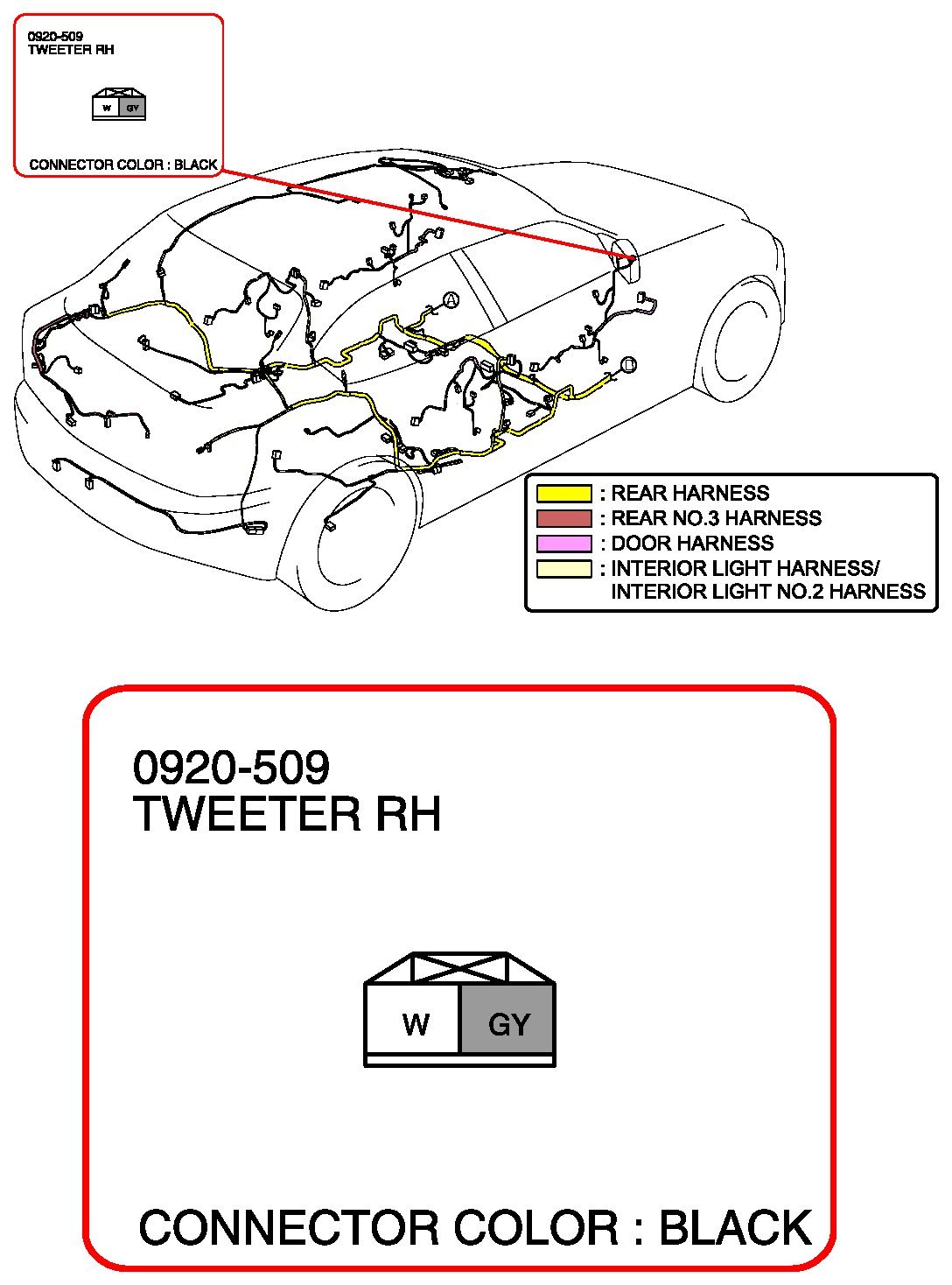 0920-509
TWEETER RH

W GY

CONNECTOR COLOR : BLACK

A

D

: REAR HARNESS
: REAR NO.3 HARNESS
: DOOR HARNESS
: INTERIOR LIGHT HARNESS/ INTERIOR LIGHT NO.2 HARNESS

0920-509
TWEETER RH

W GY

CONNECTOR COLOR : BLACK