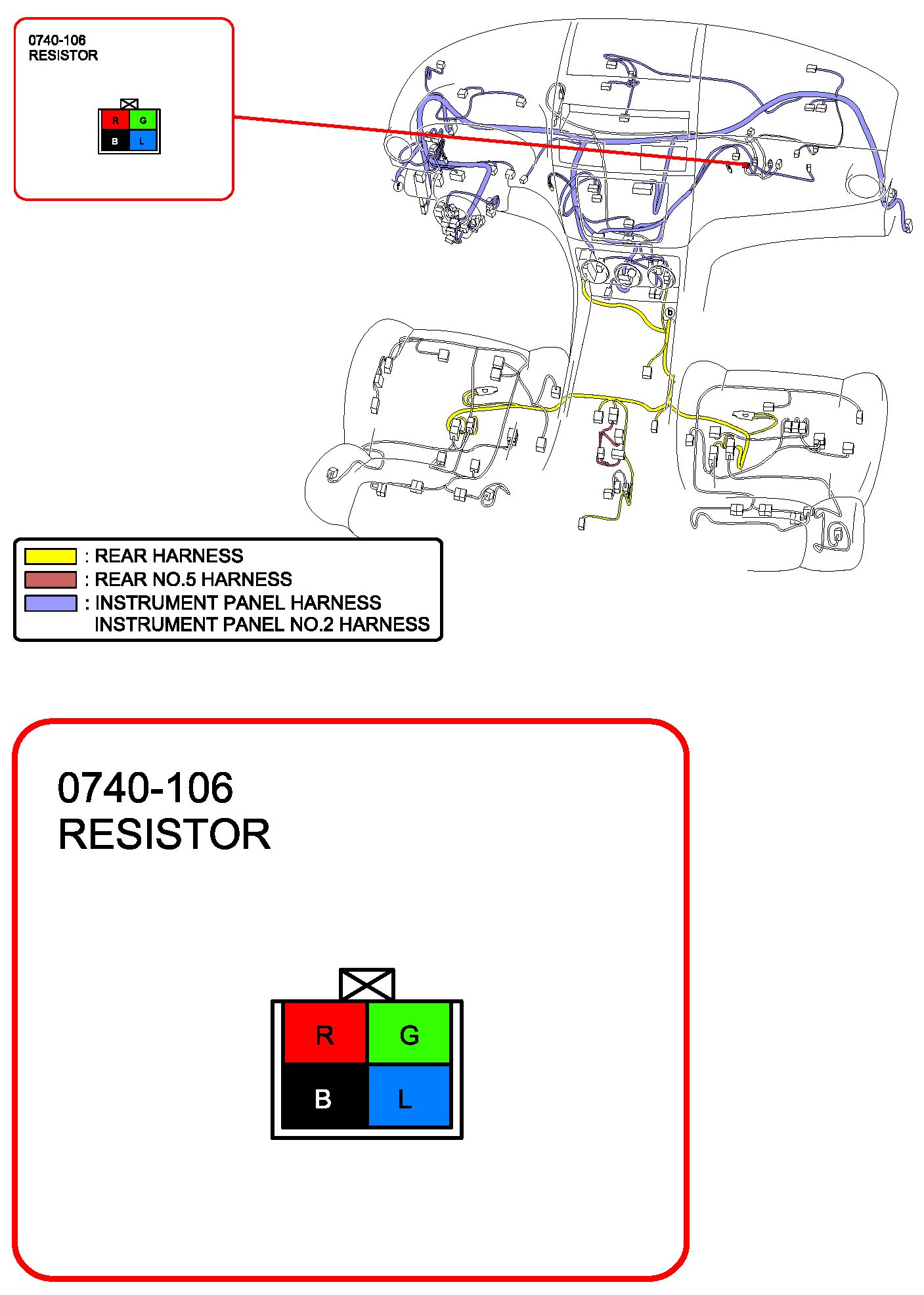 0740-106
RESISTOR

R G
B L

f

b

: REAR HARNESS
: REAR NO.5 HARNESS
: INSTRUMENT PANEL HARNESS
INSTRUMENT PANEL NO.2 HARNESS

0740-106
RESISTOR

R G
B L