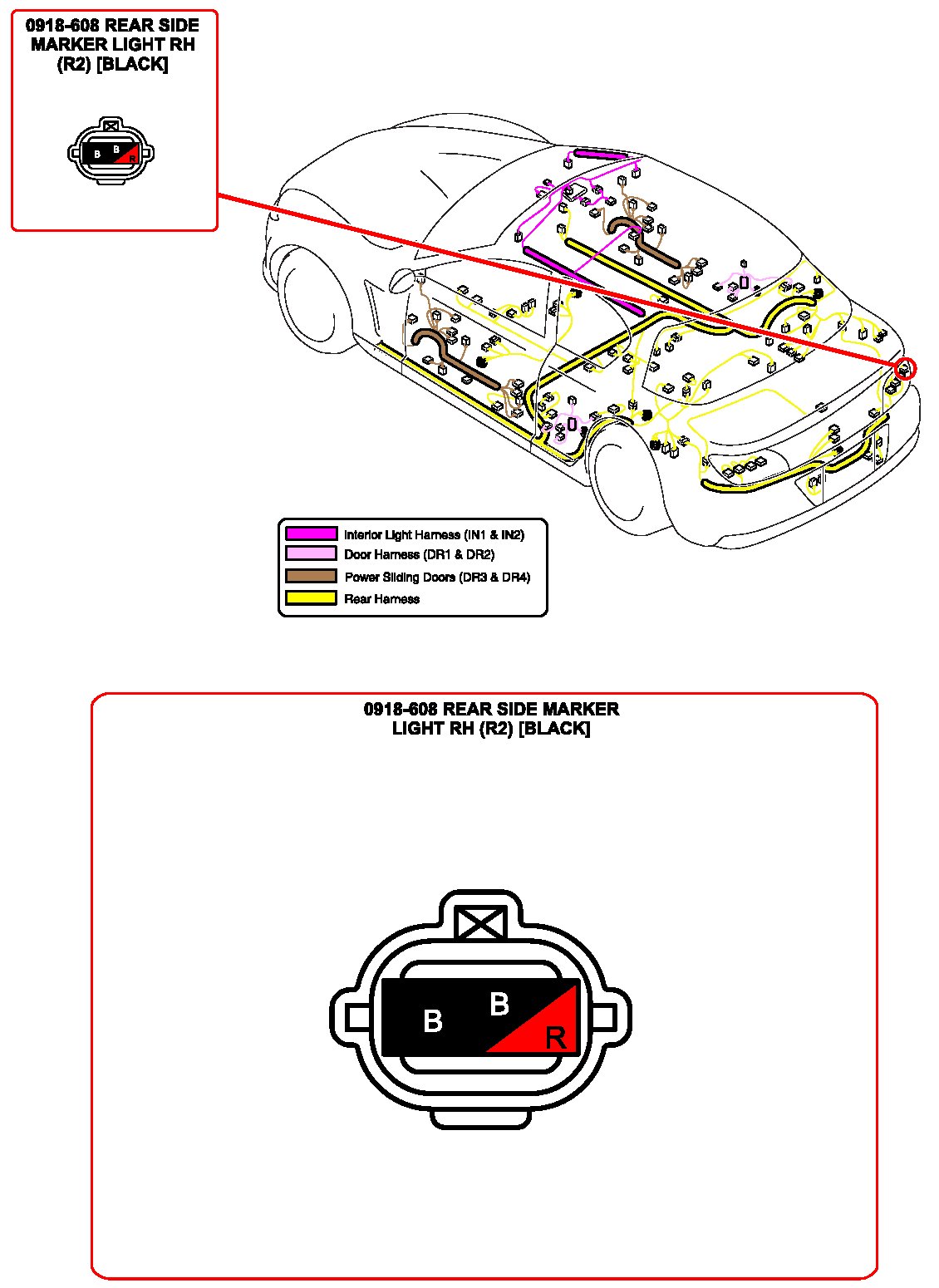 0918-608 REAR SIDE MARKER LIGHT RH (R2) [BLACK]

B B R

Interior Light Harness (IN1 & IN2)
Door Harness (DR1 & DR2)
Power Sliding Doors (DR3 & DR4)
Rear Harness

0918-608 REAR SIDE MARKER LIGHT RH (R2) [BLACK]

B B R