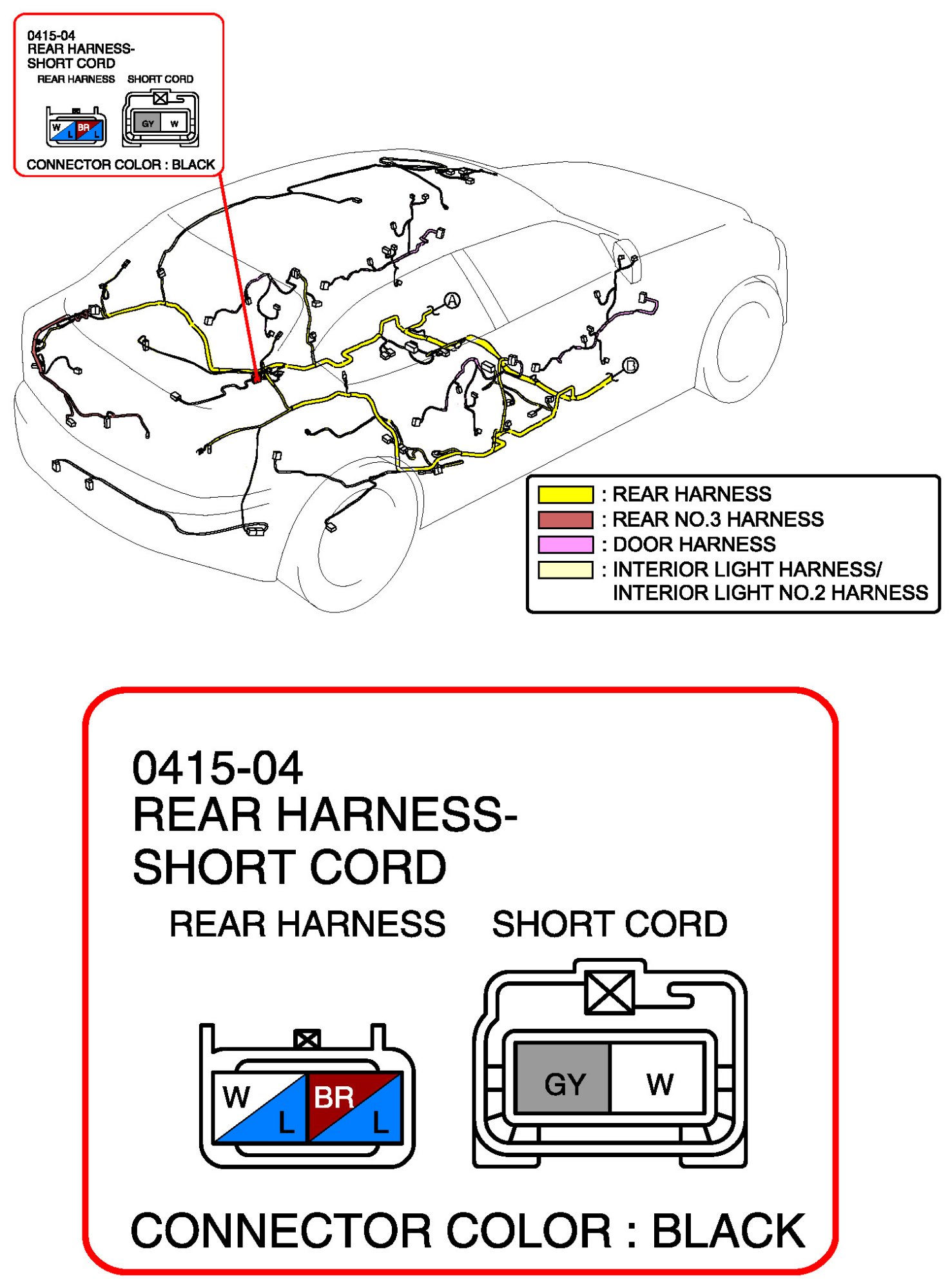 0415-04
REAR HARNESS-
SHORT CORD

REAR HARNESS SHORT CORD

W L BR L GY W

CONNECTOR COLOR : BLACK

A

B

: REAR HARNESS
: REAR NO.3 HARNESS
: DOOR HARNESS
: INTERIOR LIGHT HARNESS/ INTERIOR LIGHT NO.2 HARNESS

0415-04
REAR HARNESS-
SHORT CORD

REAR HARNESS SHORT CORD

W L BR L

GY W

CONNECTOR COLOR : BLACK