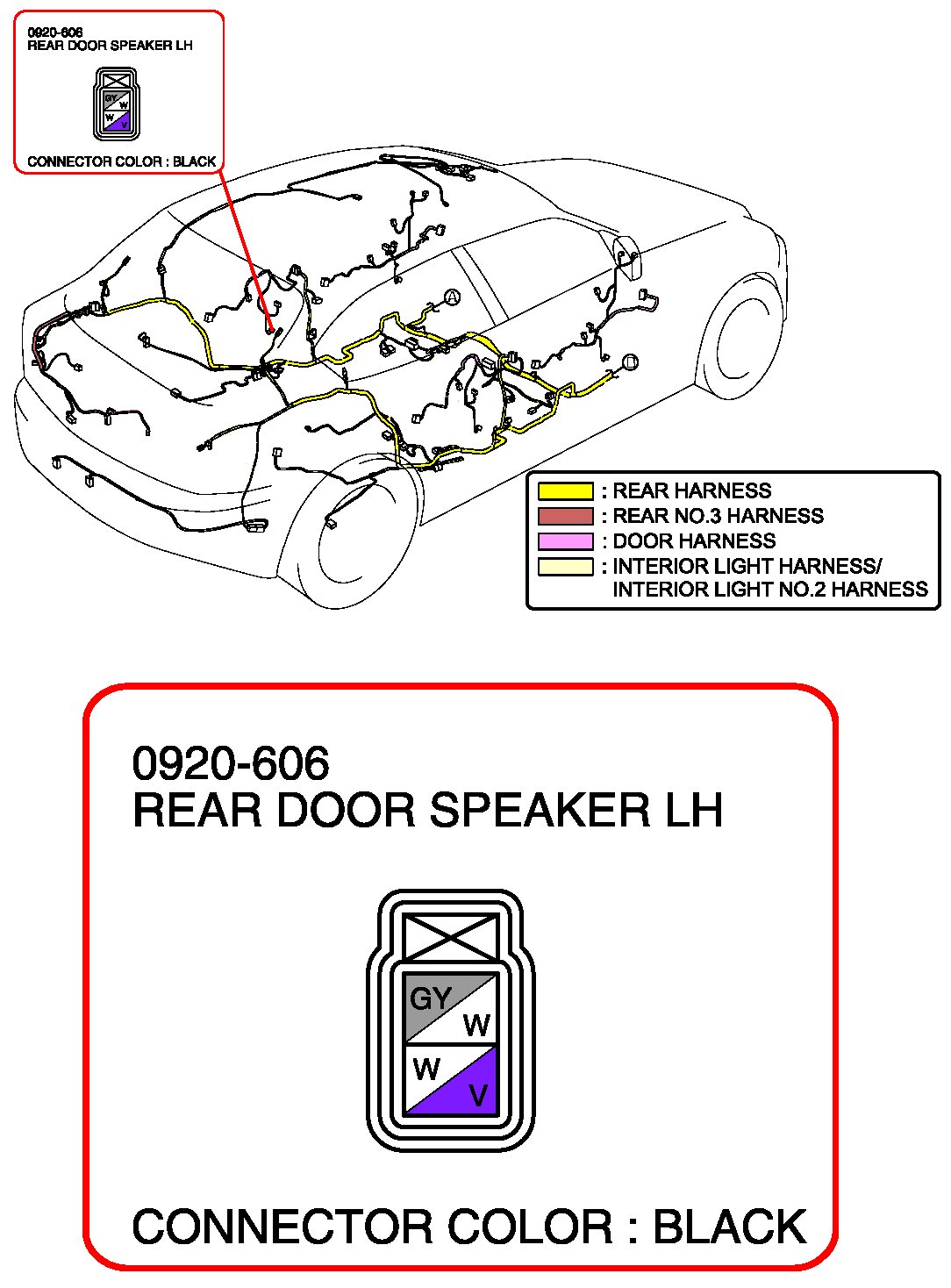 0920-606
REAR DOOR SPEAKER LH

GY W
W V

CONNECTOR COLOR : BLACK

A

D

: REAR HARNESS
: REAR NO.3 HARNESS
: DOOR HARNESS
: INTERIOR LIGHT HARNESS/ INTERIOR LIGHT NO.2 HARNESS

0920-606
REAR DOOR SPEAKER LH

GY
W
W
V

CONNECTOR COLOR : BLACK