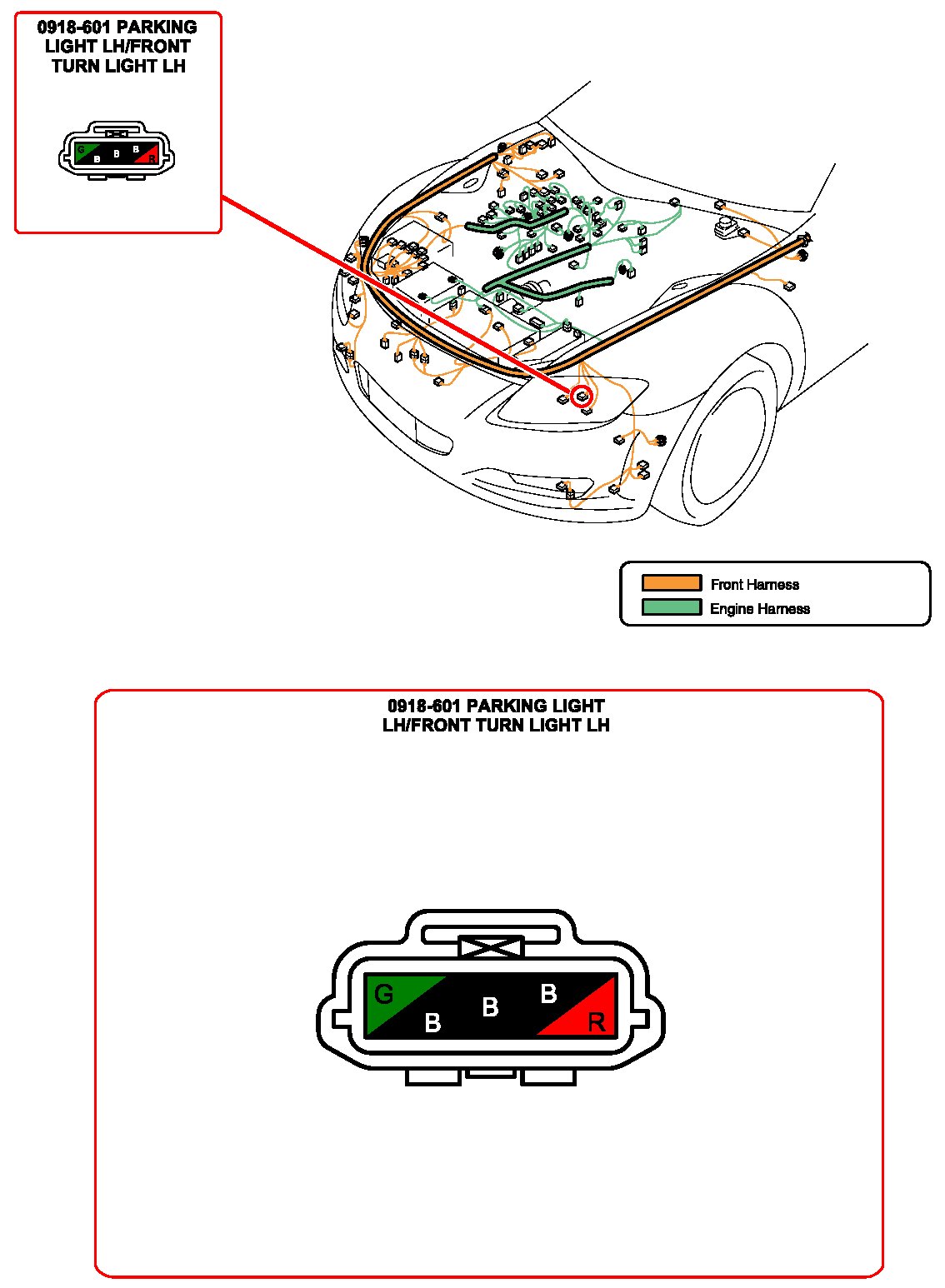 0918-601 PARKING LIGHT LH/FRONT TURN LIGHT LH

G B B B R

Front Harness
Engine Harness

0918-601 PARKING LIGHT LH/FRONT TURN LIGHT LH

G B B B R