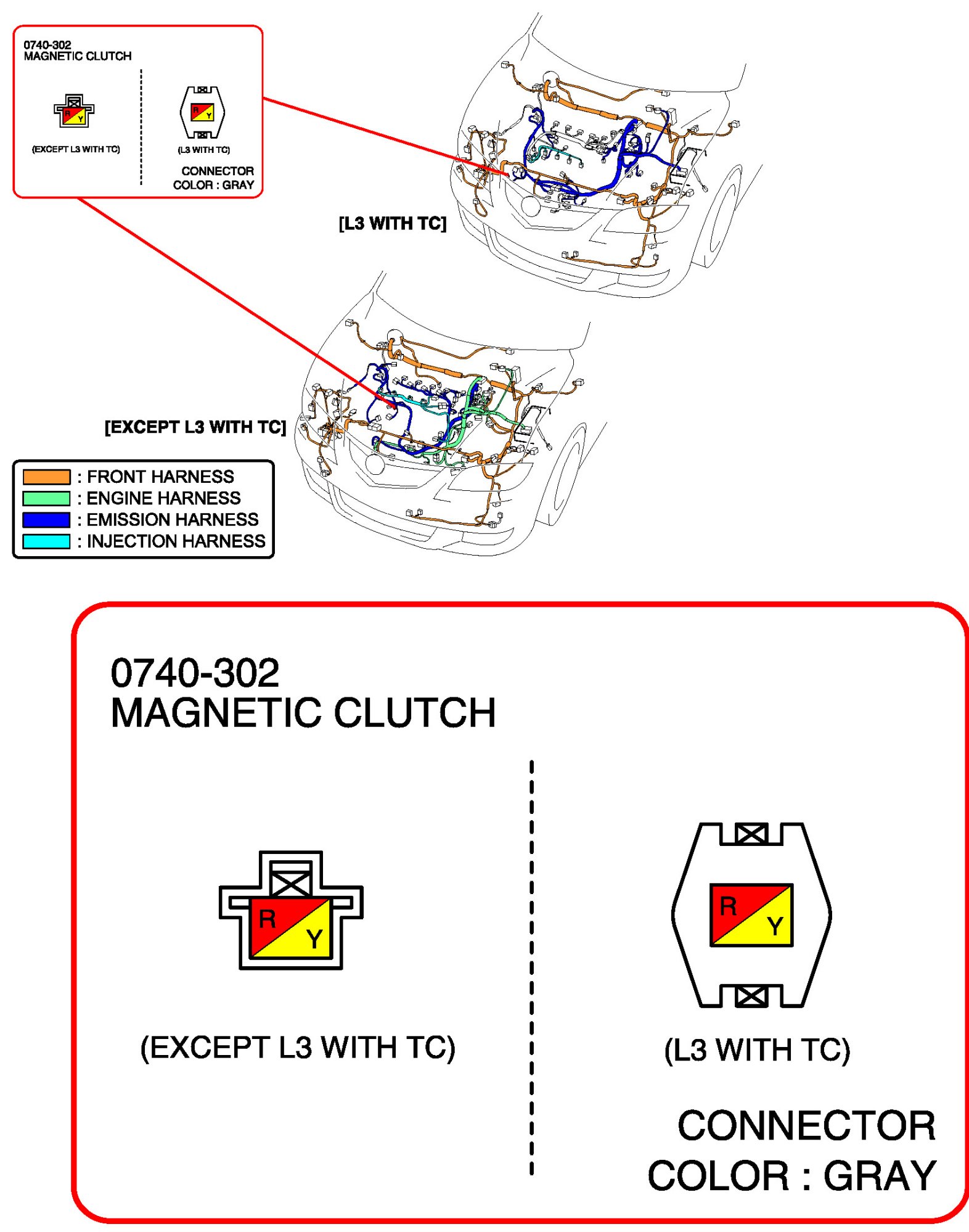 0740-302
MAGNETIC CLUTCH

R Y

(EXCEPT L3 WITH TC)

R Y

(L3 WITH TC)

CONNECTOR
COLOR : GRAY

[L3 WITH TC]

[EXCEPT L3 WITH TC]

: FRONT HARNESS
: ENGINE HARNESS
: EMISSION HARNESS
: INJECTION HARNESS

0740-302
MAGNETIC CLUTCH

R Y

(EXCEPT L3 WITH TC)

R Y

(L3 WITH TC)

CONNECTOR
COLOR : GRAY