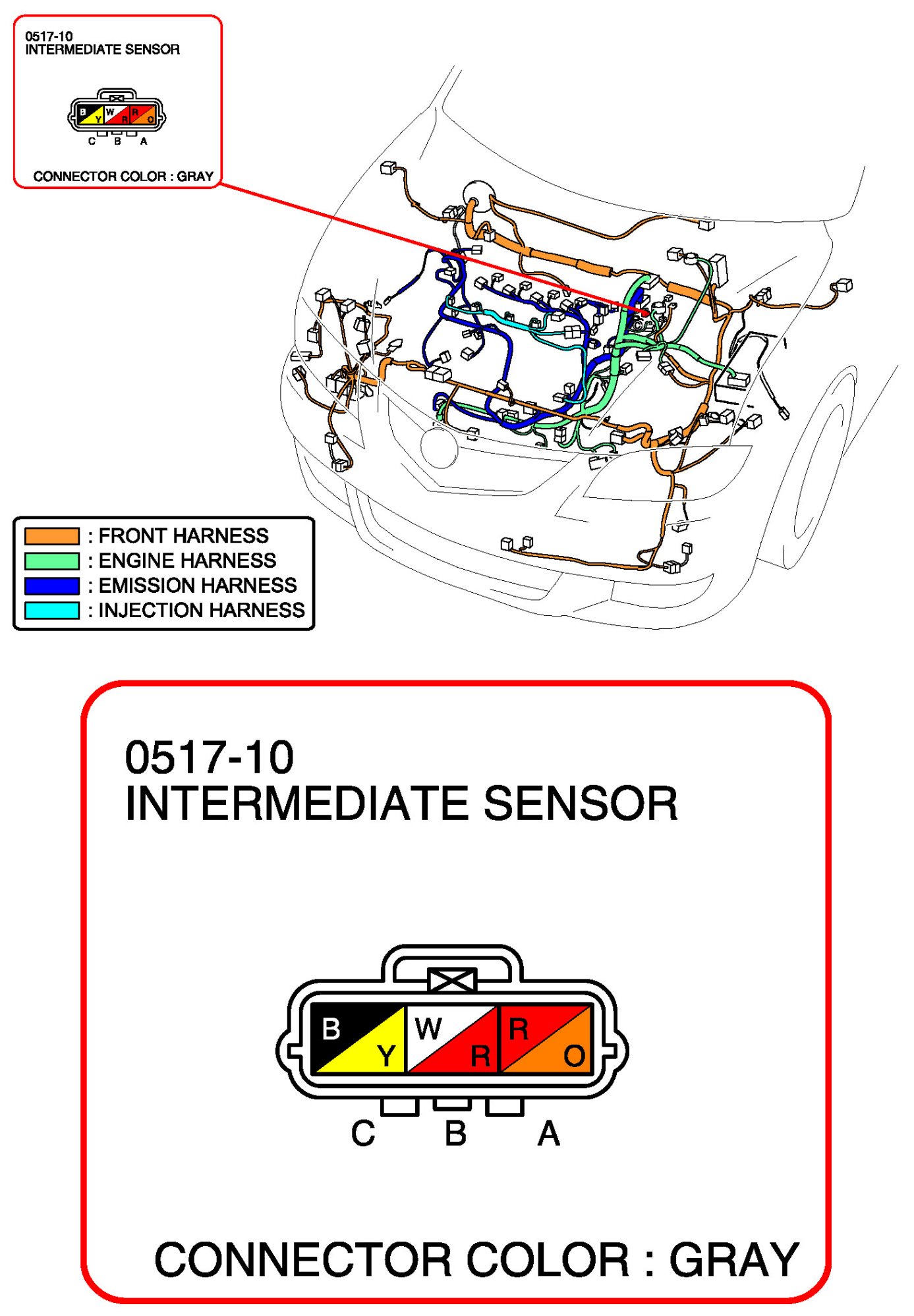 0517-10
INTERMEDIATE SENSOR

B Y W R R O
C B A

CONNECTOR COLOR : GRAY

: FRONT HARNESS
: ENGINE HARNESS
: EMISSION HARNESS
: INJECTION HARNESS

0517-10
INTERMEDIATE SENSOR

B Y W R R O
C B A

CONNECTOR COLOR : GRAY