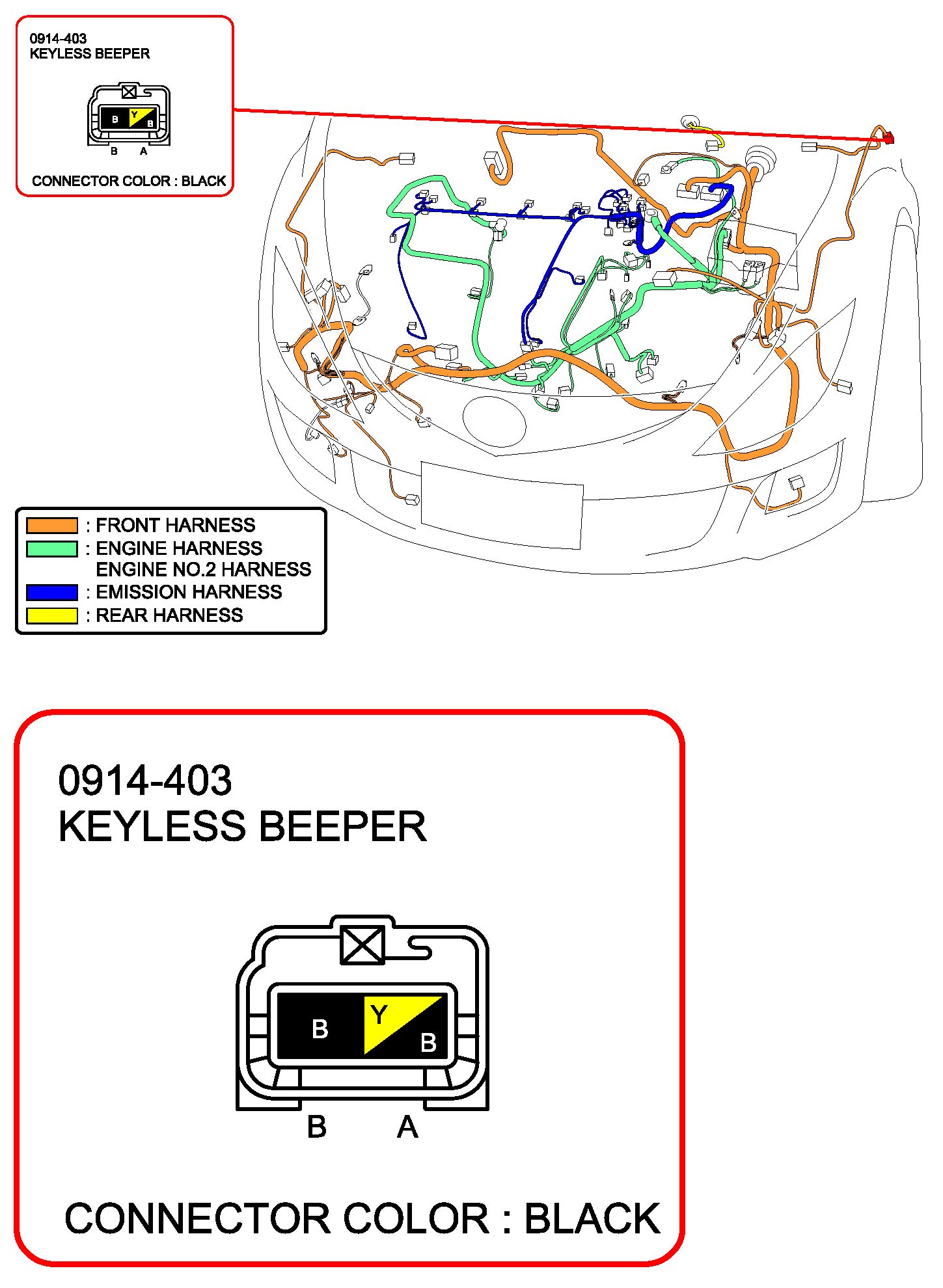 0914-403
KEYLESS BEEPER

B
Y
B
B A

CONNECTOR COLOR : BLACK

: FRONT HARNESS
: ENGINE HARNESS
ENGINE NO.2 HARNESS
: EMISSION HARNESS
: REAR HARNESS

0914-403
KEYLESS BEEPER

B
Y
B
B A

CONNECTOR COLOR : BLACK