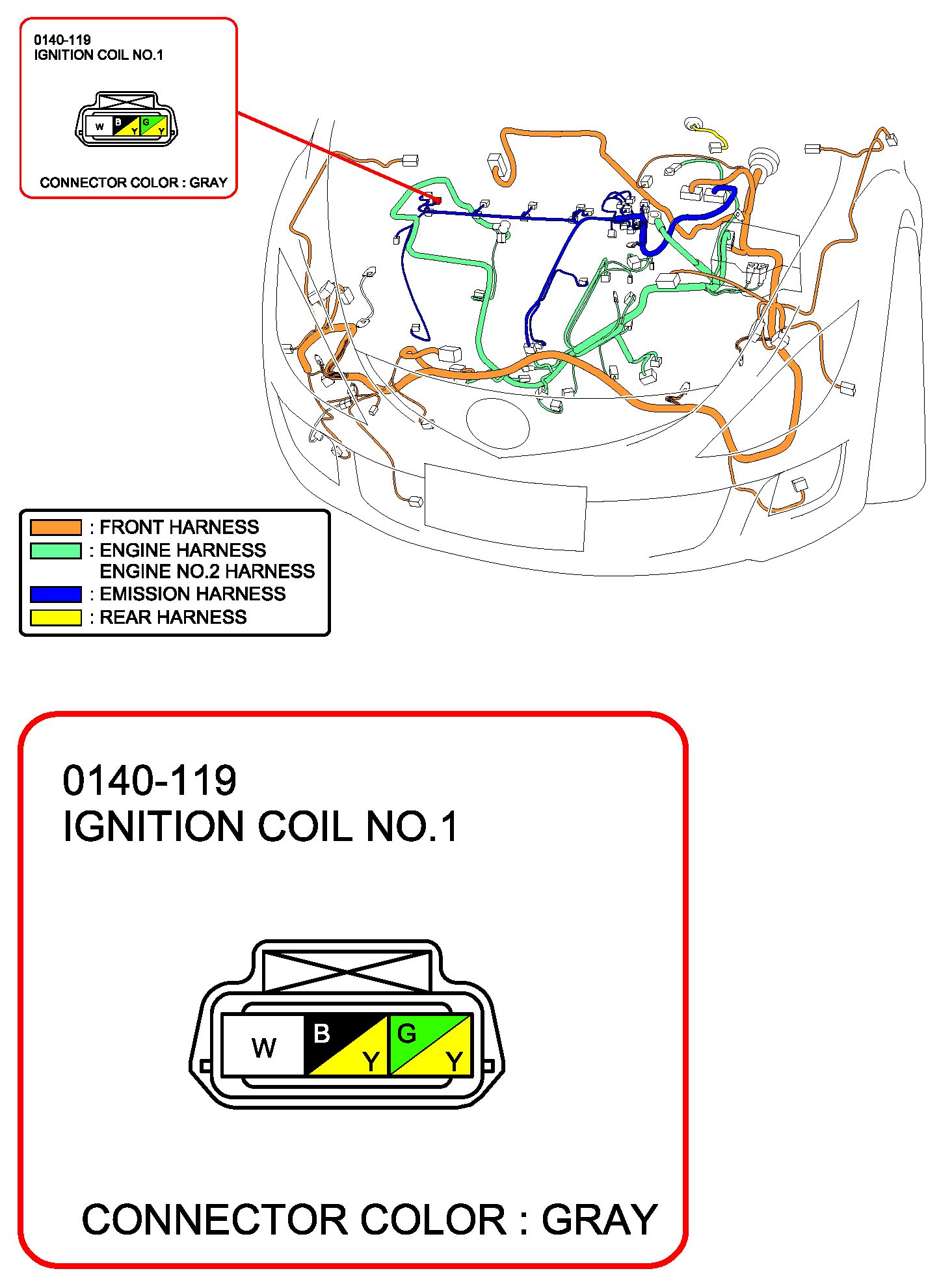 0140-119
IGNITION COIL NO.1

W B Y G Y

CONNECTOR COLOR : GRAY

: FRONT HARNESS
: ENGINE HARNESS
ENGINE NO.2 HARNESS
: EMISSION HARNESS
: REAR HARNESS

0140-119
IGNITION COIL NO.1

W B Y G Y

CONNECTOR COLOR : GRAY