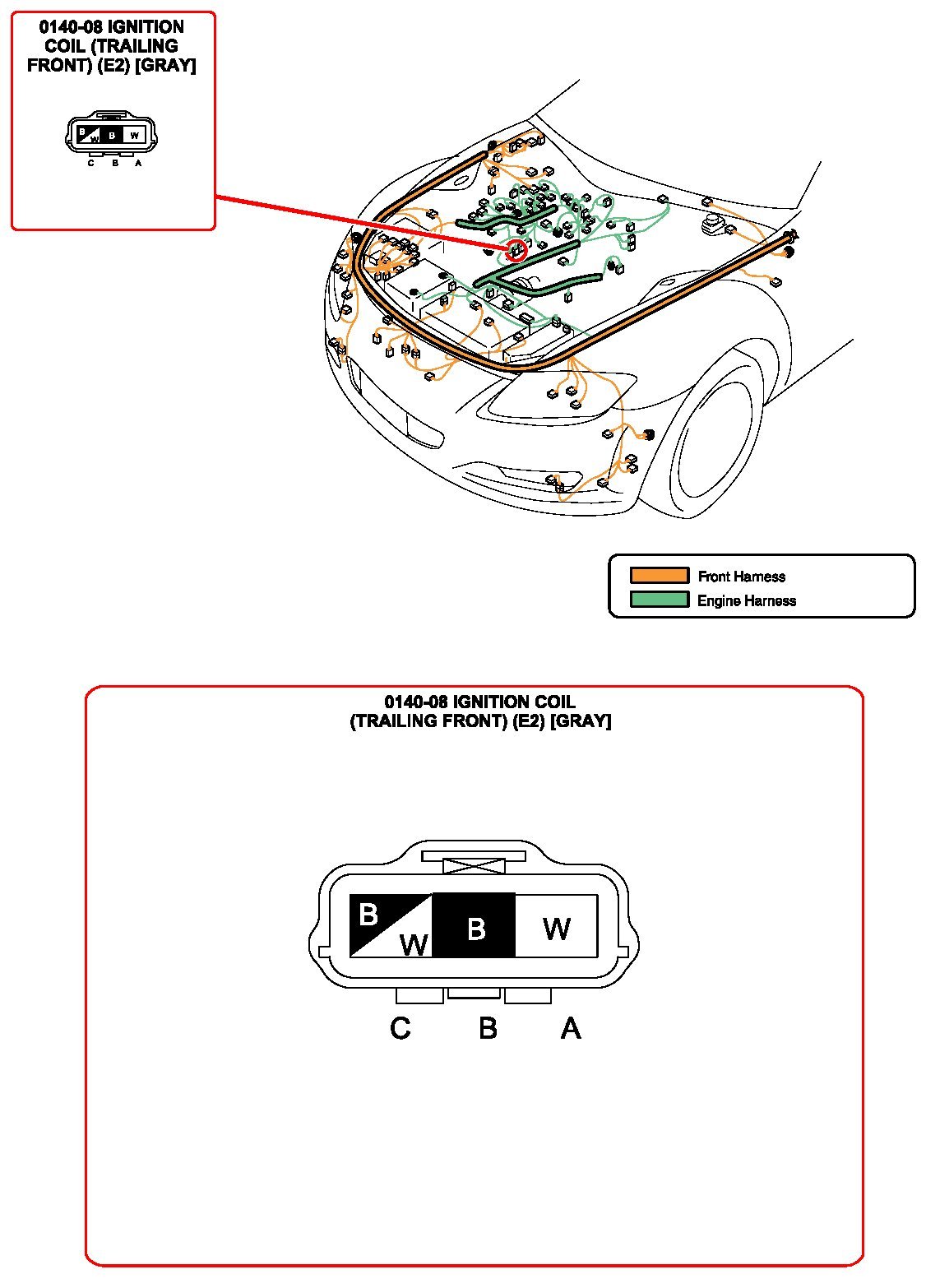 0140-08 IGNITION COIL (TRAILING FRONT) (E2) [GRAY]

B W B W

C B A

Front Harness
Engine Harness

0140-08 IGNITION COIL (TRAILING FRONT) (E2) [GRAY]

B W B W

C B A