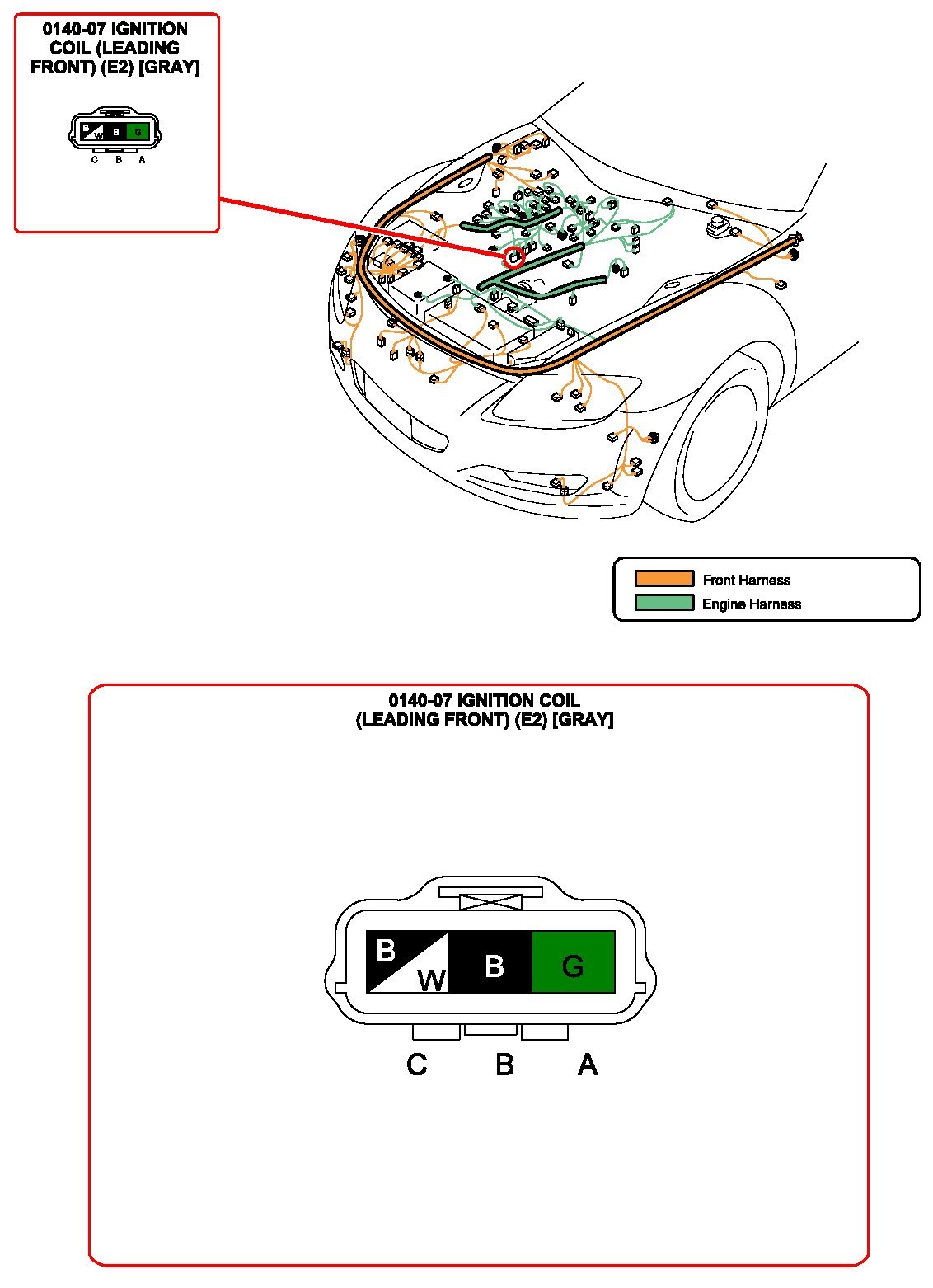 0140-07 IGNITION COIL (LEADING FRONT) (E2) [GRAY]

B W B G
C B A

Front Harness
Engine Harness

0140-07 IGNITION COIL (LEADING FRONT) (E2) [GRAY]

B W B G
C B A