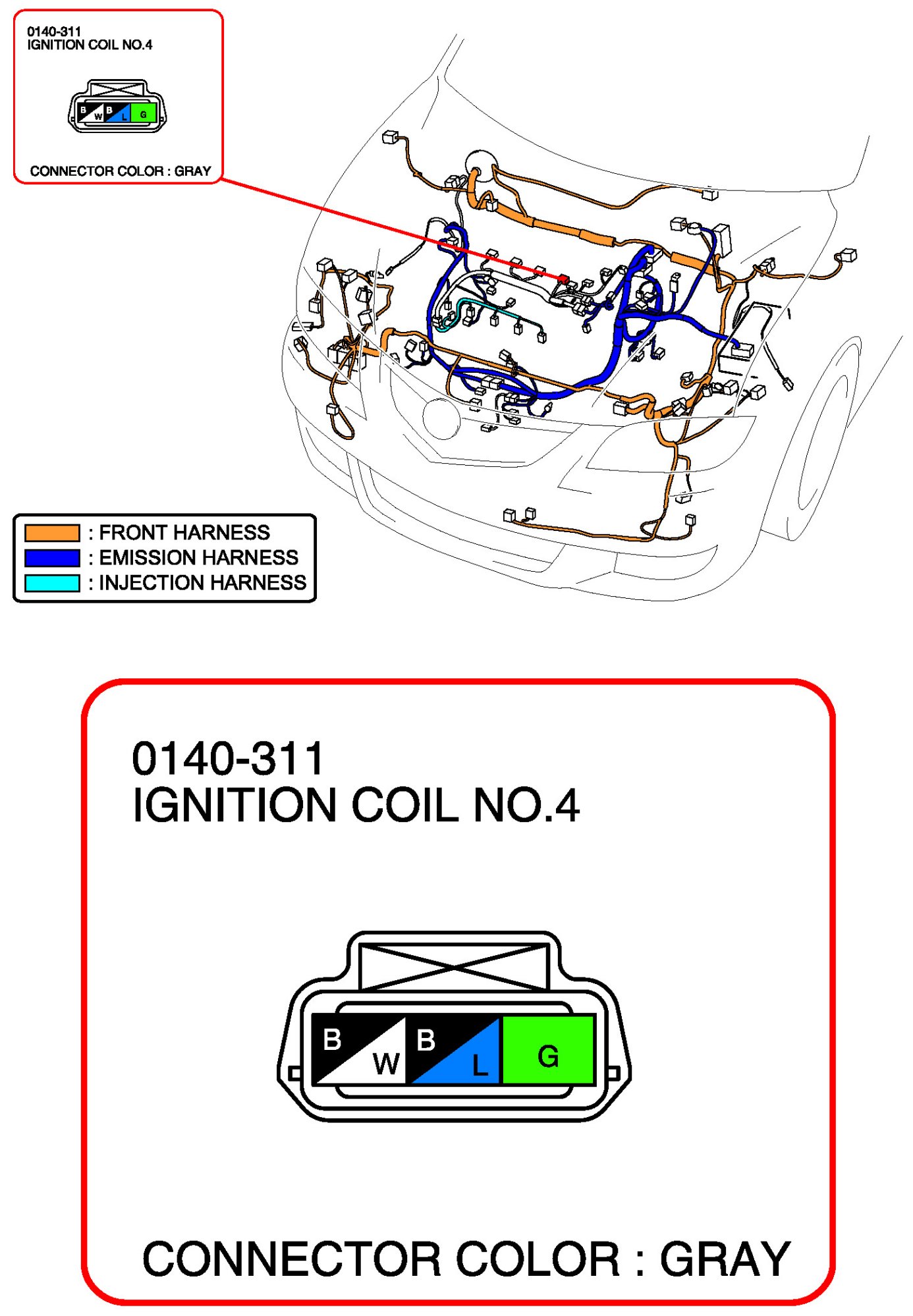 0140-311
IGNITION COIL NO.4

B W B L G

CONNECTOR COLOR : GRAY

: FRONT HARNESS
: EMISSION HARNESS
: INJECTION HARNESS

0140-311
IGNITION COIL NO.4

B W B L G

CONNECTOR COLOR : GRAY