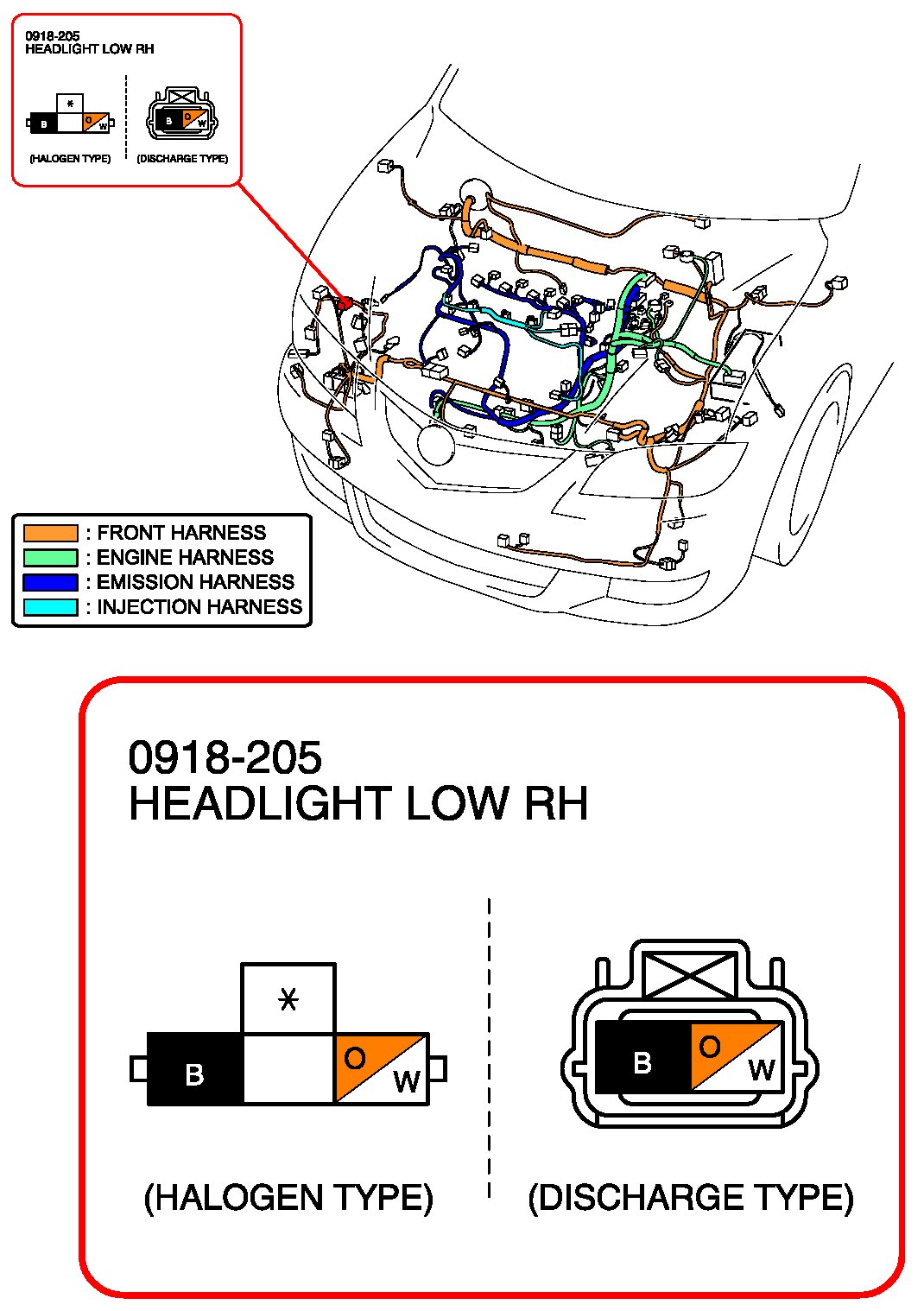 0918-205
HEADLIGHT LOW RH

*

B

O

W

B

O

W

(HALOGEN TYPE)

(DISCHARGE TYPE)

: FRONT HARNESS
: ENGINE HARNESS
: EMISSION HARNESS
: INJECTION HARNESS

0918-205
HEADLIGHT LOW RH

*

B

O

W

B

O

W

(HALOGEN TYPE)

(DISCHARGE TYPE)