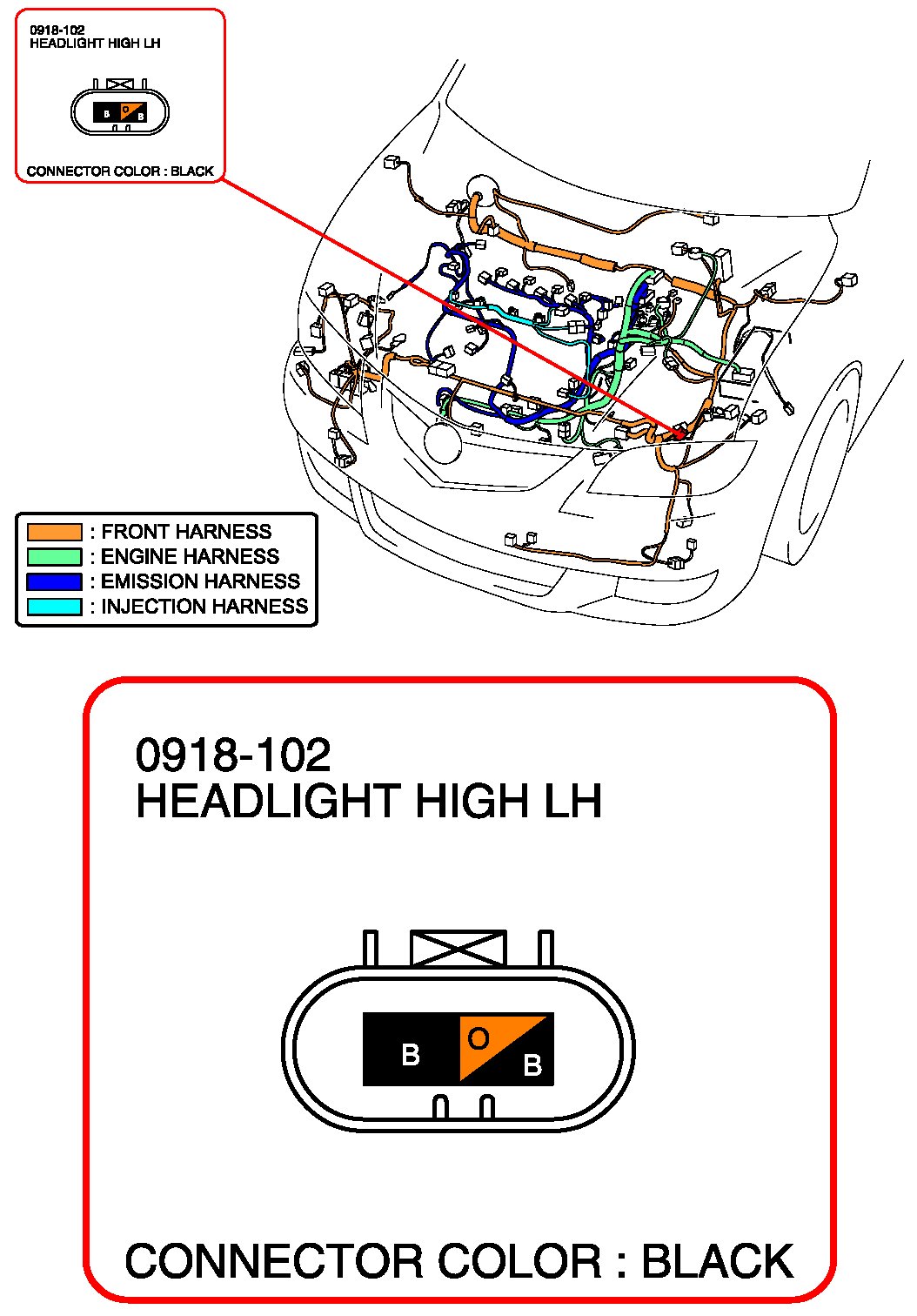 0918-102
HEADLIGHT HIGH LH

B O B

CONNECTOR COLOR : BLACK

: FRONT HARNESS
: ENGINE HARNESS
: EMISSION HARNESS
: INJECTION HARNESS

0918-102
HEADLIGHT HIGH LH

B O B

CONNECTOR COLOR : BLACK