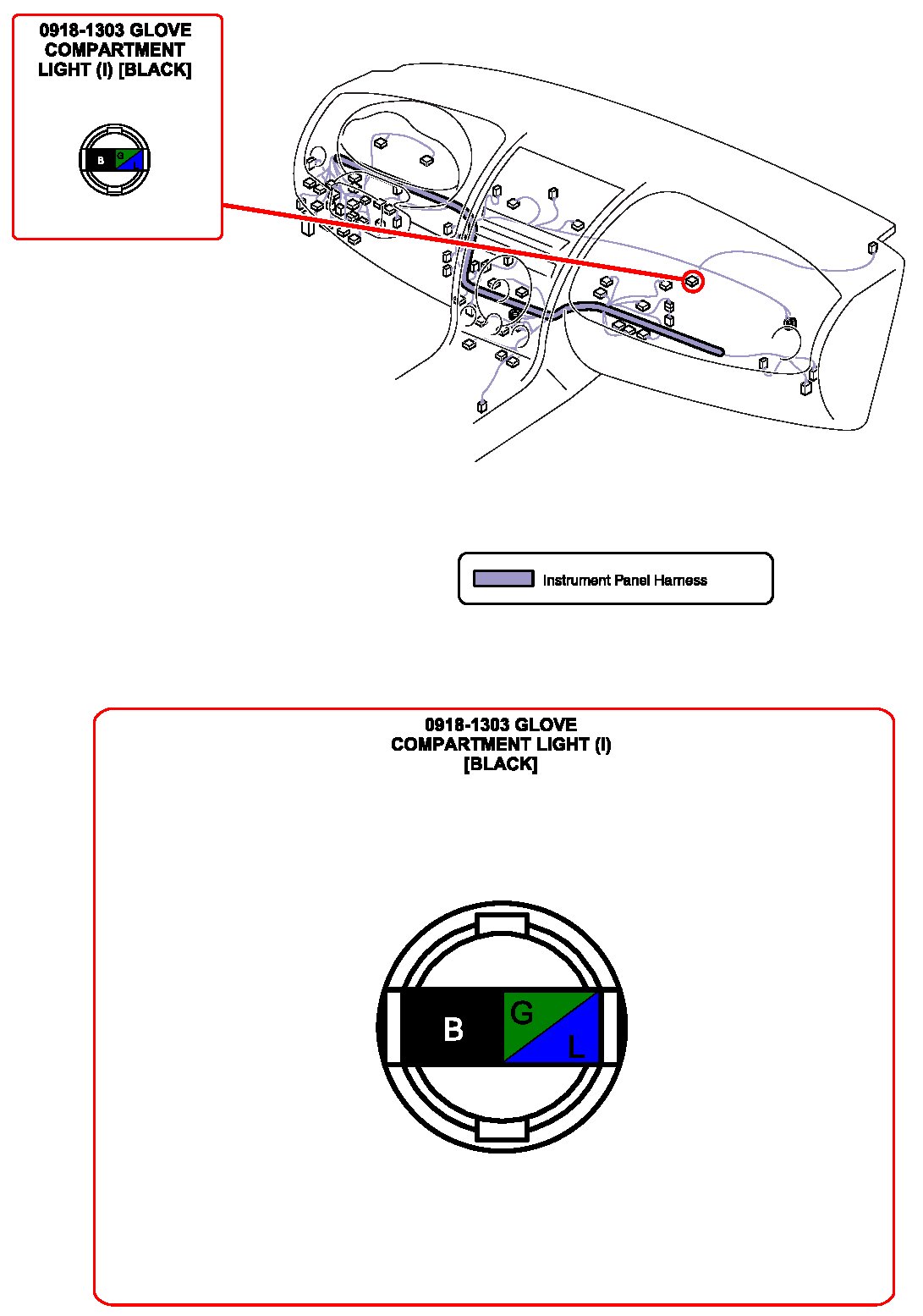 0918-1303 GLOVE COMPARTMENT LIGHT (I) [BLACK]

B
G
L

Instrument Panel Harness

0918-1303 GLOVE COMPARTMENT LIGHT (I) [BLACK]

B
G
L