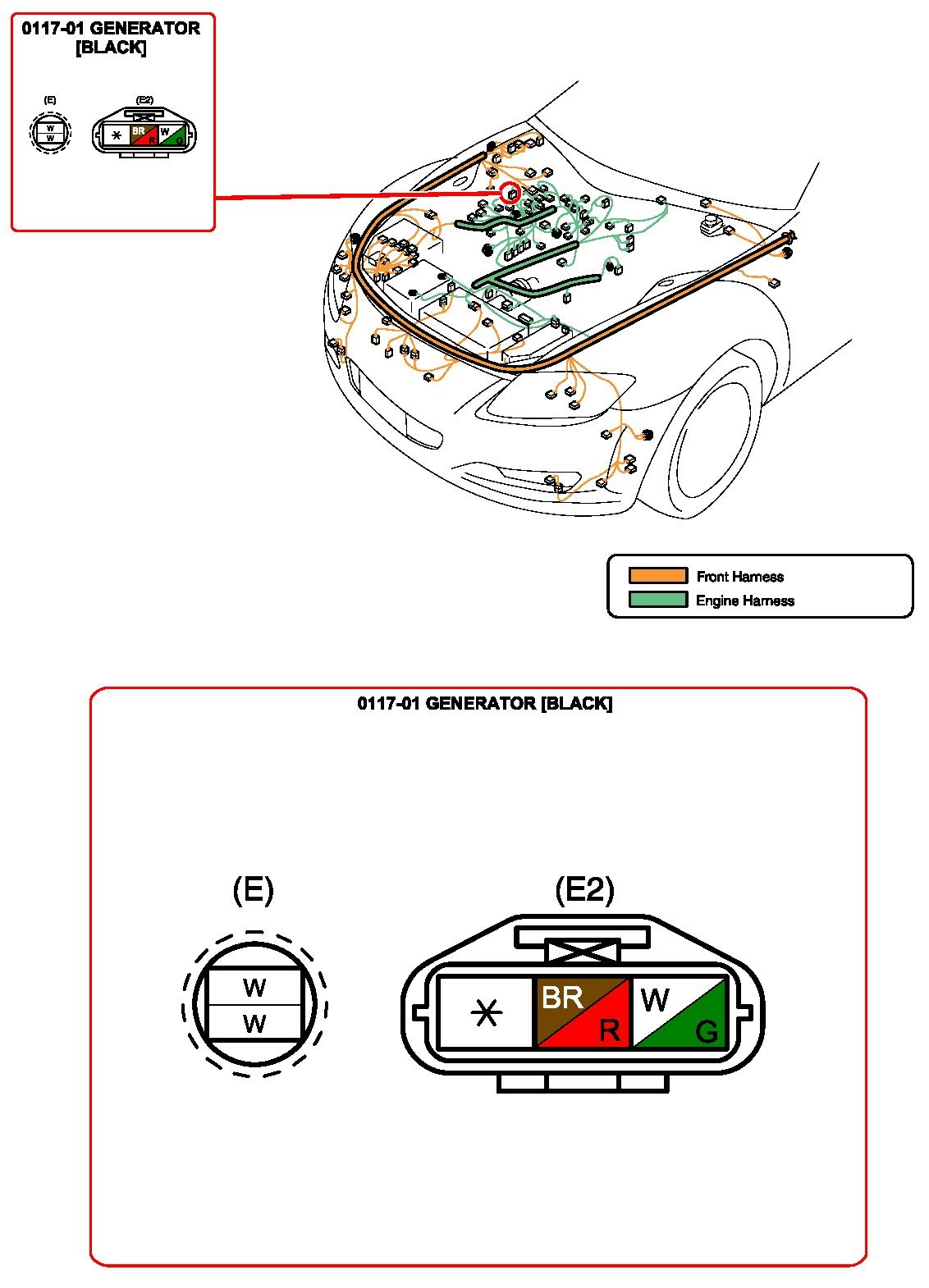 0117-01 GENERATOR [BLACK]

(E)
W
W

(E2)
*
BR R
W G

Front Harness
Engine Harness

0117-01 GENERATOR [BLACK]

(E)
W
W

(E2)
*
BR
R
W
G