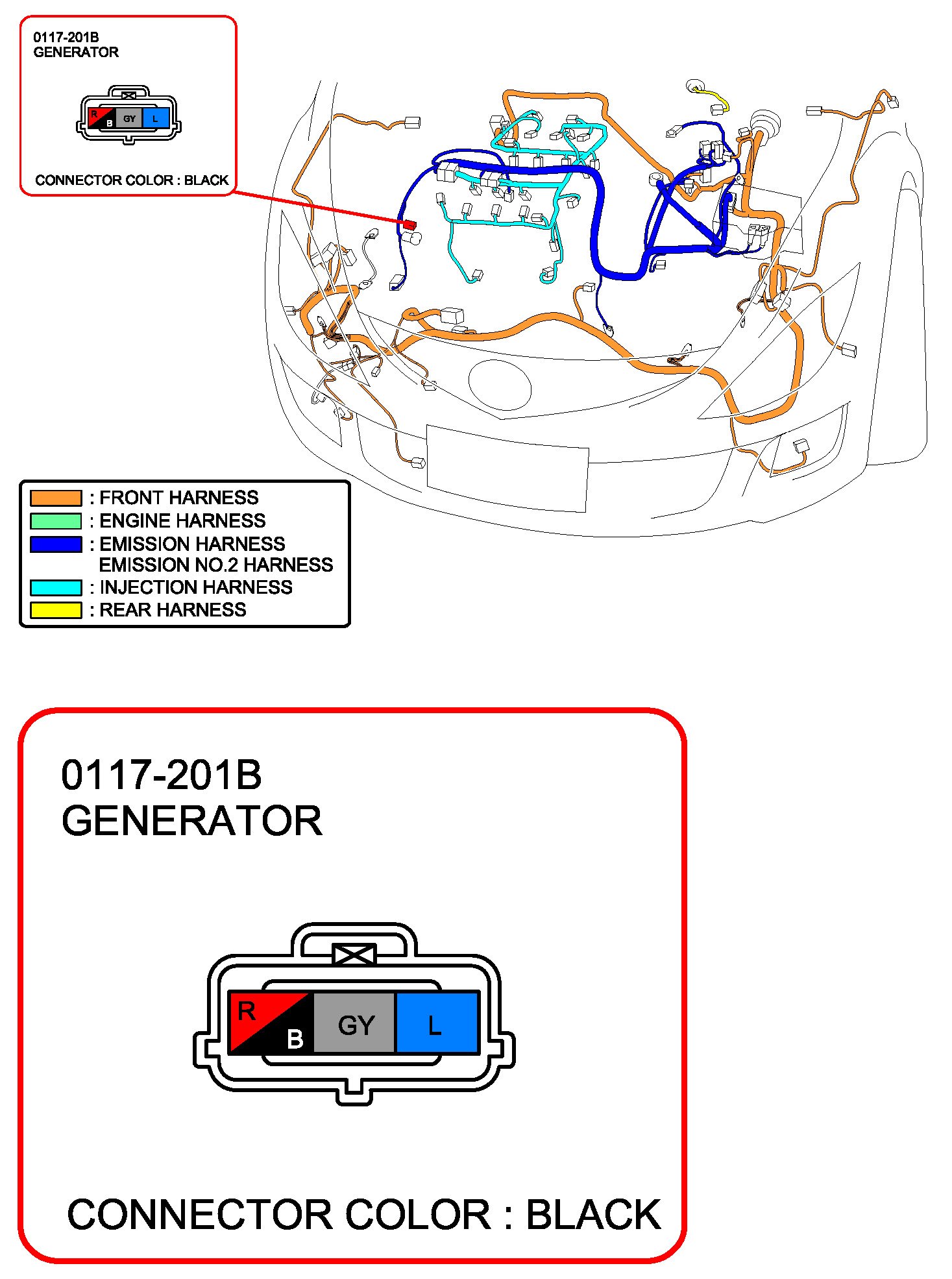 0117-201B
GENERATOR

R
B
GY
L

CONNECTOR COLOR : BLACK

: FRONT HARNESS
: ENGINE HARNESS
: EMISSION HARNESS
EMISSION NO.2 HARNESS
: INJECTION HARNESS
: REAR HARNESS

0117-201B
GENERATOR

R
B
GY
L

CONNECTOR COLOR : BLACK