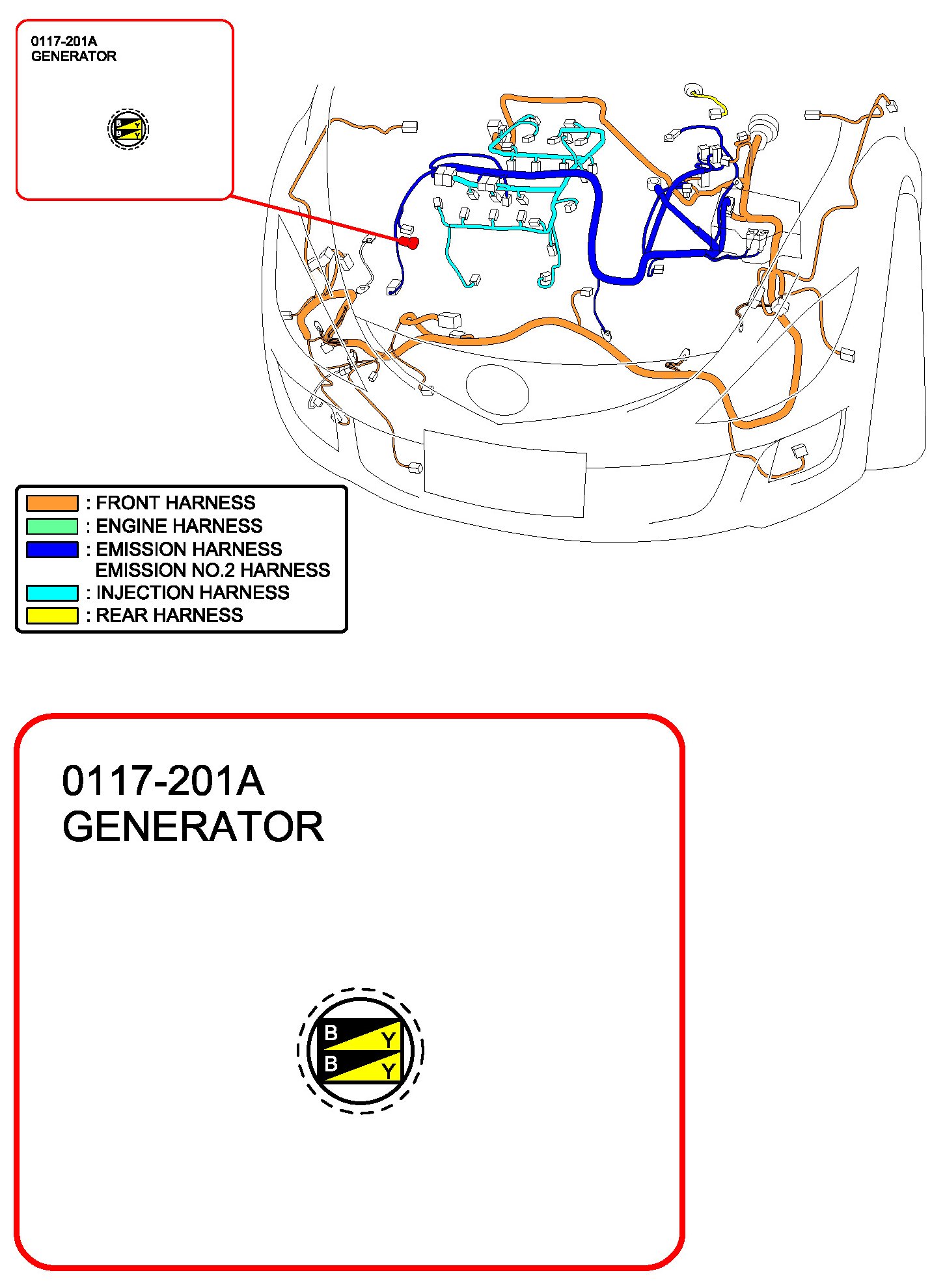 0117-201A
GENERATOR

B Y
B Y

: FRONT HARNESS
: ENGINE HARNESS
: EMISSION HARNESS
EMISSION NO.2 HARNESS
: INJECTION HARNESS
: REAR HARNESS

0117-201A
GENERATOR

B Y
B Y