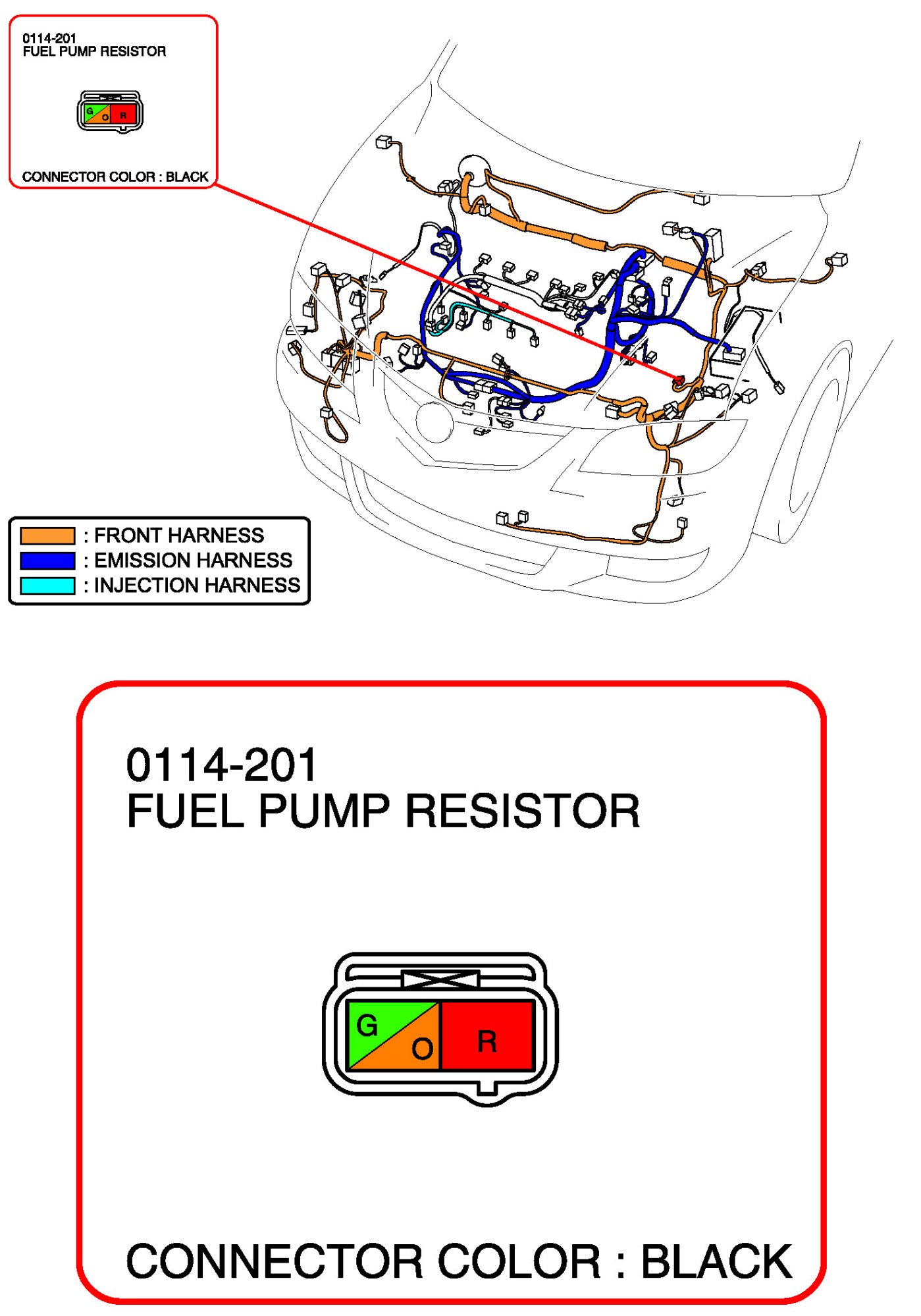 0114-201
FUEL PUMP RESISTOR

G O R

CONNECTOR COLOR : BLACK

: FRONT HARNESS
: EMISSION HARNESS
: INJECTION HARNESS

0114-201
FUEL PUMP RESISTOR

G O R

CONNECTOR COLOR : BLACK